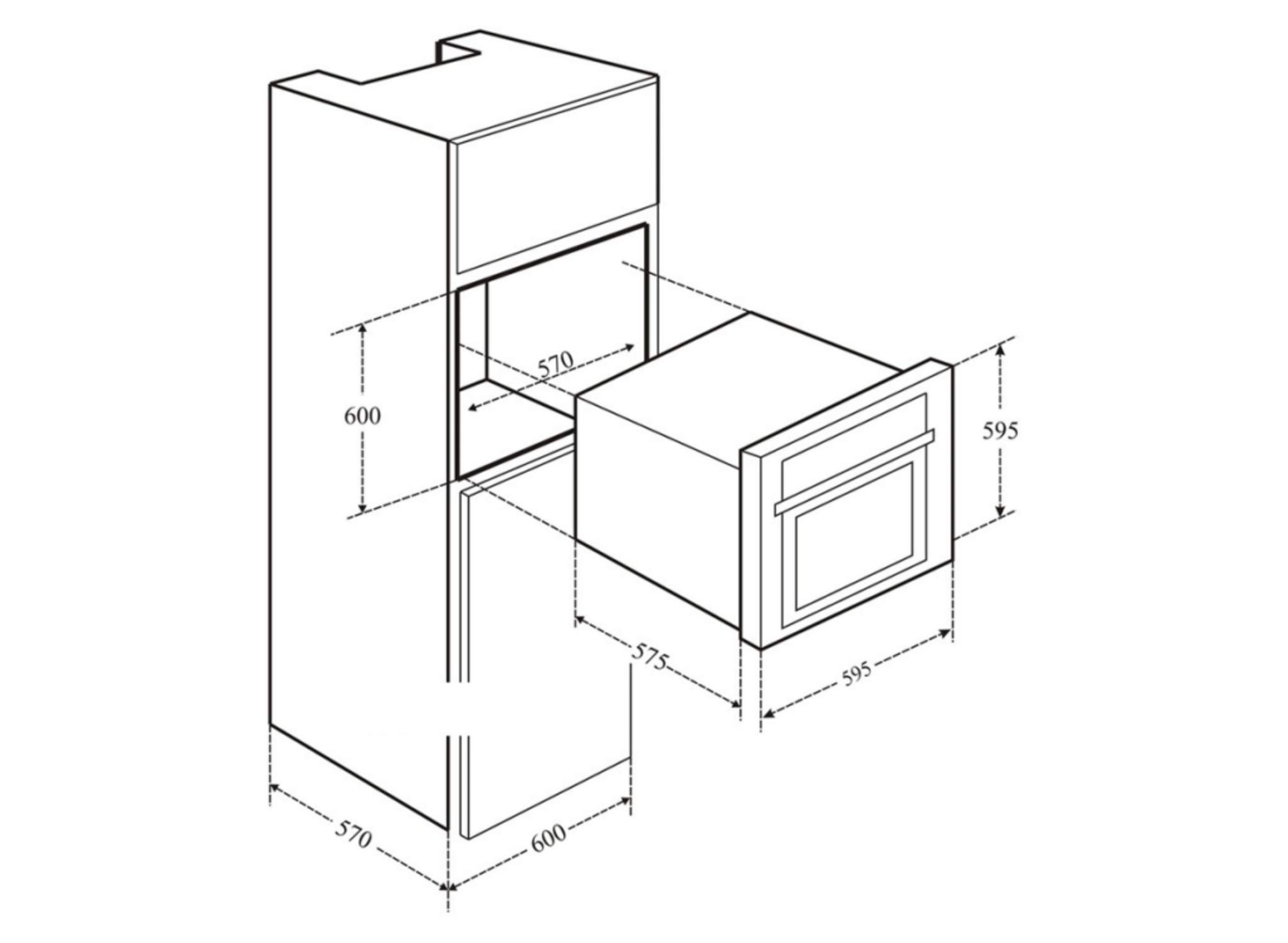 570
600
595
575
595
570
600