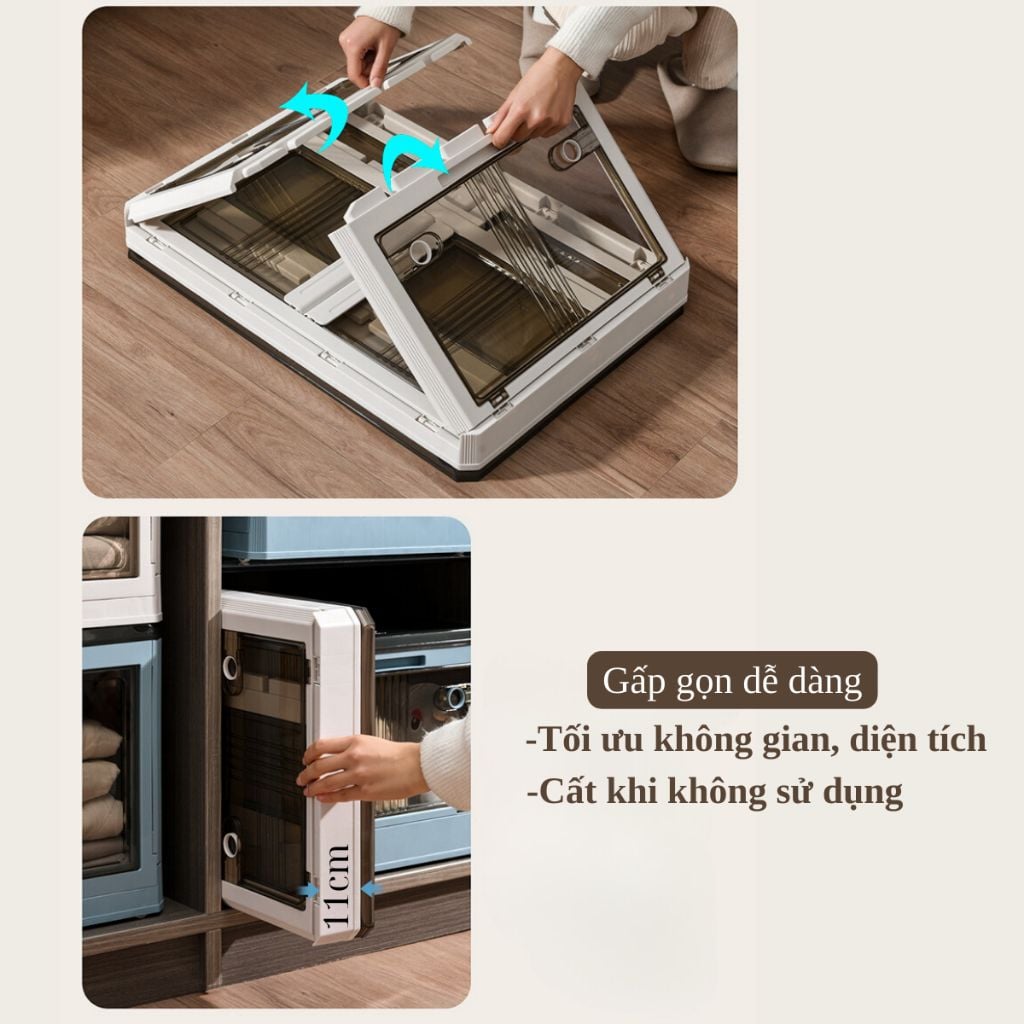 11cm

Gấp gọn dễ dàng

-Tối ưu không gian, diện tích

-Cất khi không sử dụng