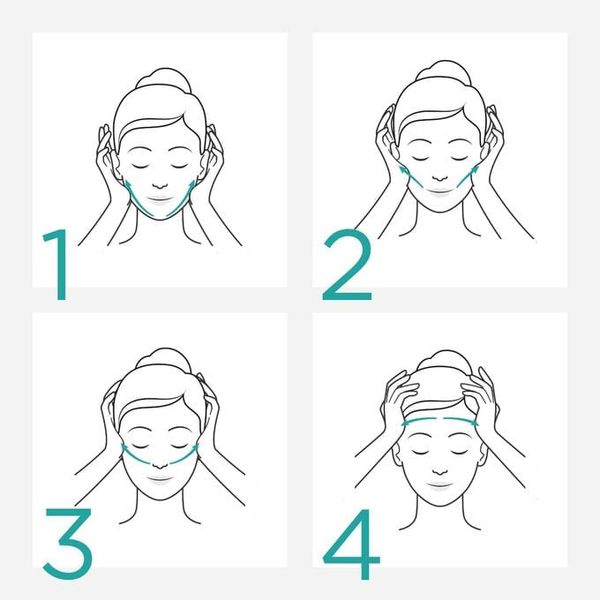 1

2

3

4