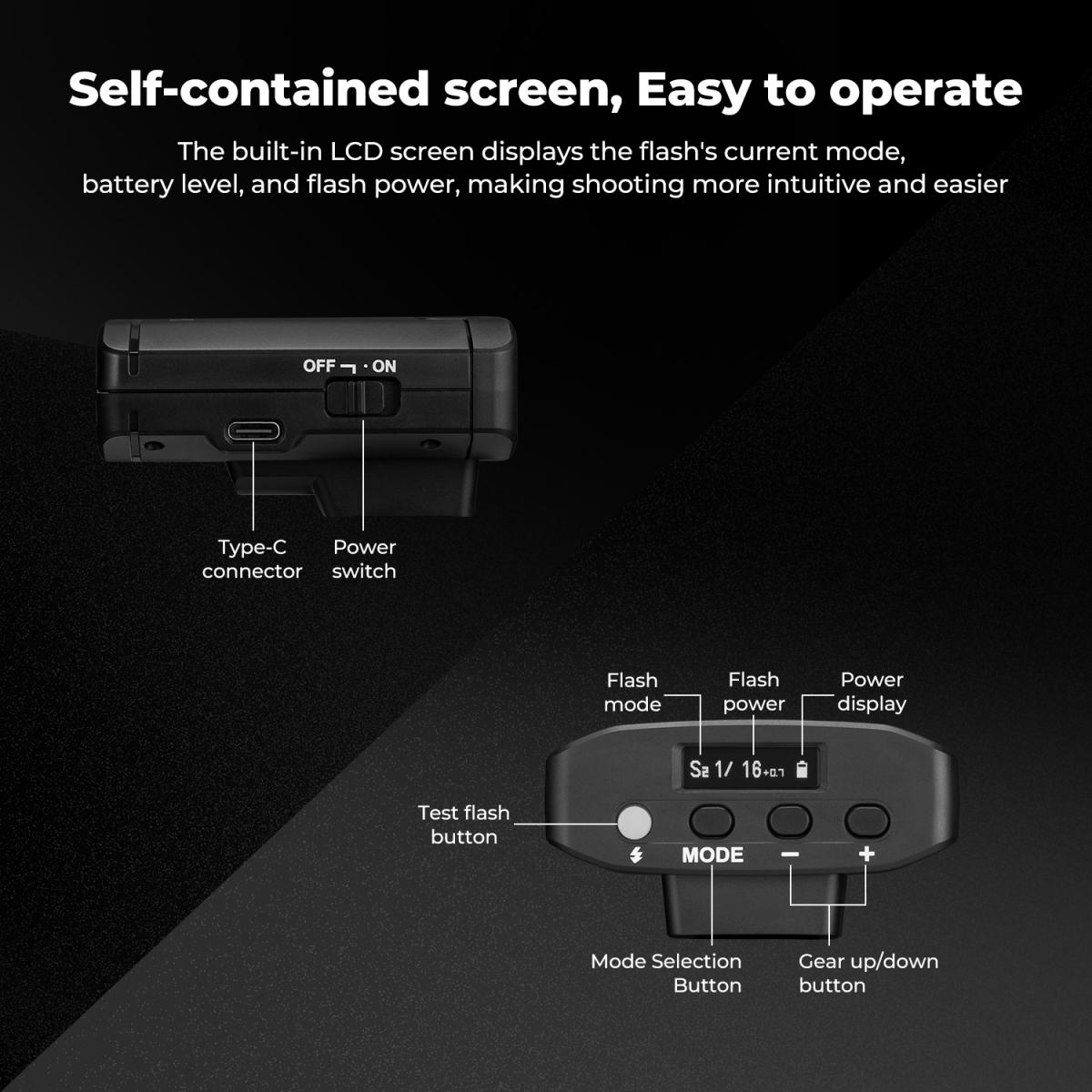 Self-contained screen, Easy to operate

The built-in LCD screen displays the flash's current mode, battery level, and flash power, making shooting more intuitive and easier

OFF · ON

Type-C connector

Power switch

Flash mode

Flash power

Power display

S2 1/ 16+0.7

Test flash button

MODE − +

Mode Selection Button

Gear up/down button