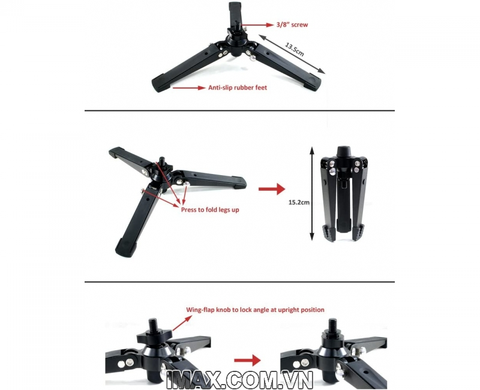 3/8" screw

13.5cm

Anti-slip rubber feet

Press to fold legs up

15.2cm

Wing-flap knob to lock angle at upright position

IMAX.COM.VN