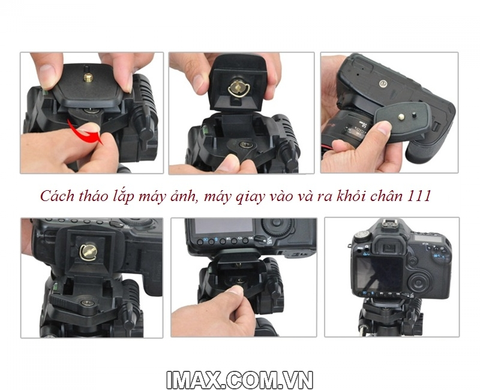 Cách tháo lắp máy ảnh, máy qiay vào và ra khỏi chân 111

IMAX.COM.VN