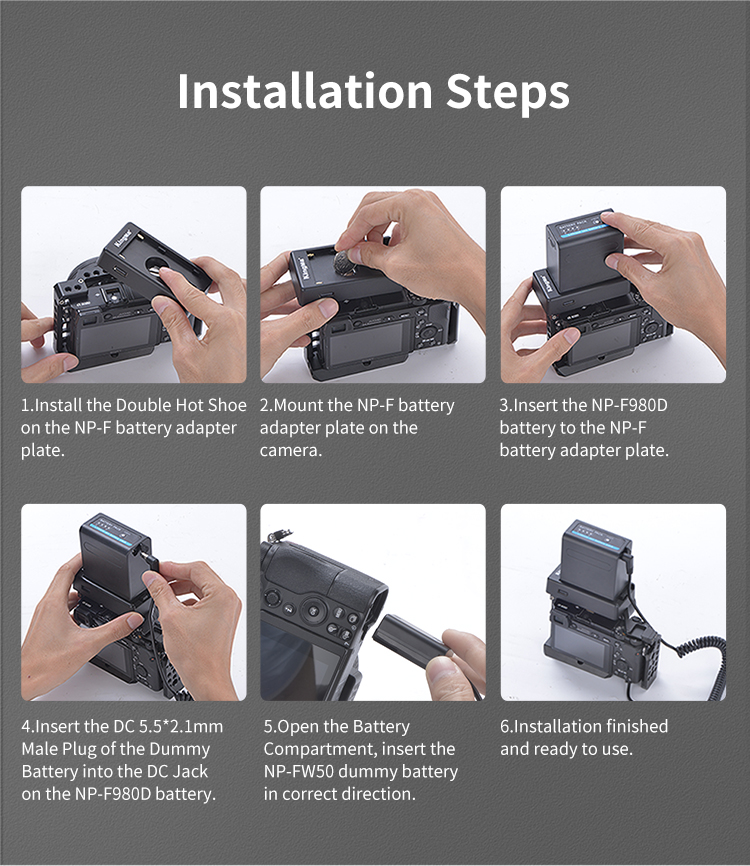 Installation Steps

1.Install the Double Hot Shoe on the NP-F battery adapter plate.

2.Mount the NP-F battery adapter plate on the camera.

3.Insert the NP-F980D battery to the NP-F battery adapter plate.

4.Insert the DC 5.5*2.1mm Male Plug of the Dummy Battery into the DC Jack on the NP-F980D battery.

5.Open the Battery Compartment, insert the NP-FW50 dummy battery in correct direction.

6.Installation finished and ready to use.