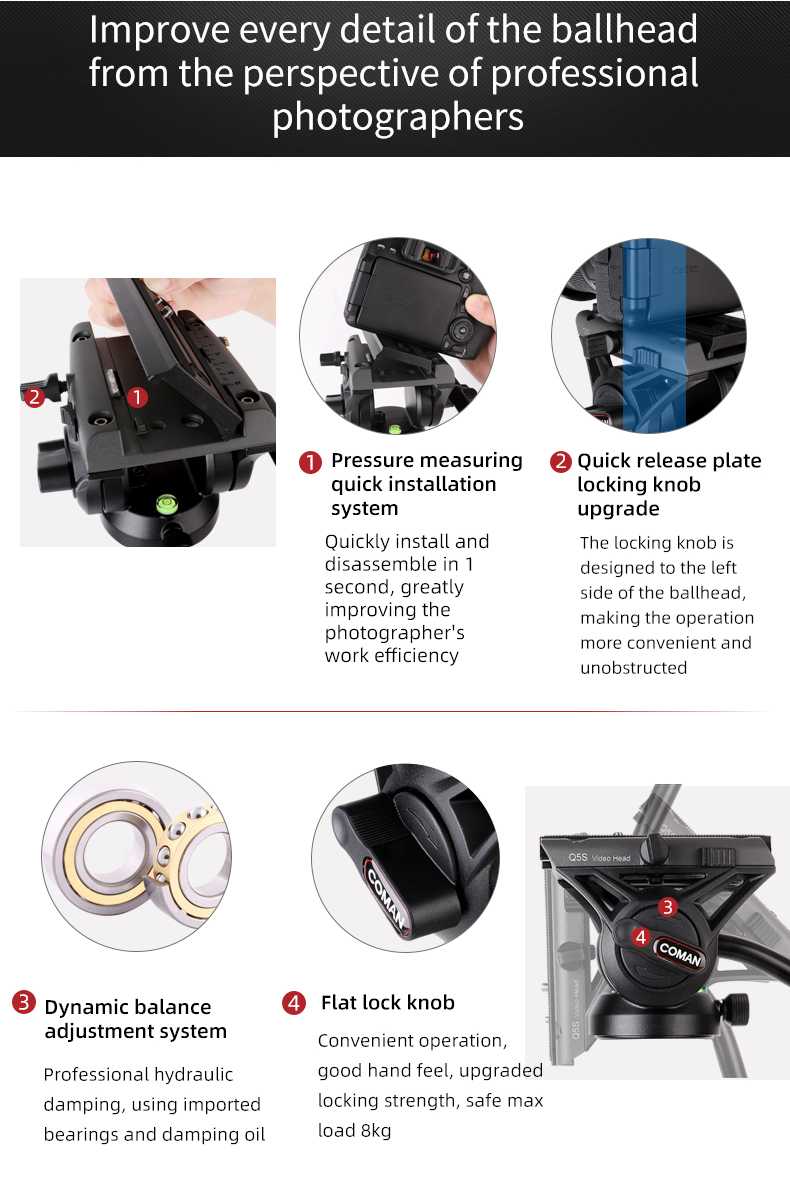 Improve every detail of the ballhead from the perspective of professional photographers

2
1

1 Pressure measuring quick installation system

Quickly install and disassemble in 1 second, greatly improving the photographer's work efficiency

2 Quick release plate locking knob upgrade

The locking knob is designed to the left side of the ballhead, making the operation more convenient and unobstructed

COMAN

Q5S Video Head
3
4
COMAN
Q5S

3 Dynamic balance adjustment system

Professional hydraulic damping, using imported bearings and damping oil

4 Flat lock knob

Convenient operation, good hand feel, upgraded locking strength, safe max load 8kg