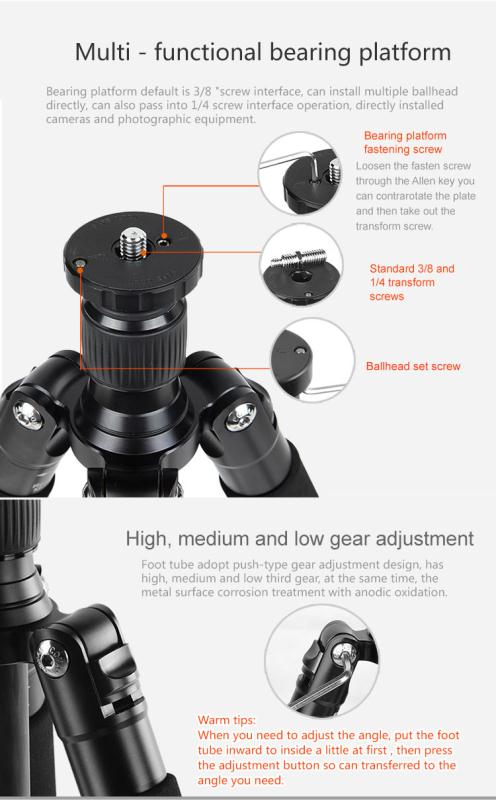 Multi - functional bearing platform

Bearing platform default is 3/8 "screw interface, can install multiple ballhead directly, can also pass into 1/4 screw interface operation, directly installed cameras and photographic equipment.

Bearing platform fastening screw

Loosen the fasten screw through the Allen key you can contrarotate the plate and then take out the transform screw.

Standard 3/8 and 1/4 transform screws

Ballhead set screw

High, medium and low gear adjustment

Foot tube adopt push-type gear adjustment design, has high, medium and low third gear, at the same time, the metal surface corrosion treatment with anodic oxidation.

Warm tips:
When you need to adjust the angle, put the foot tube inward to inside a little at first , then press the adjustment button so can transferred to the angle you need.