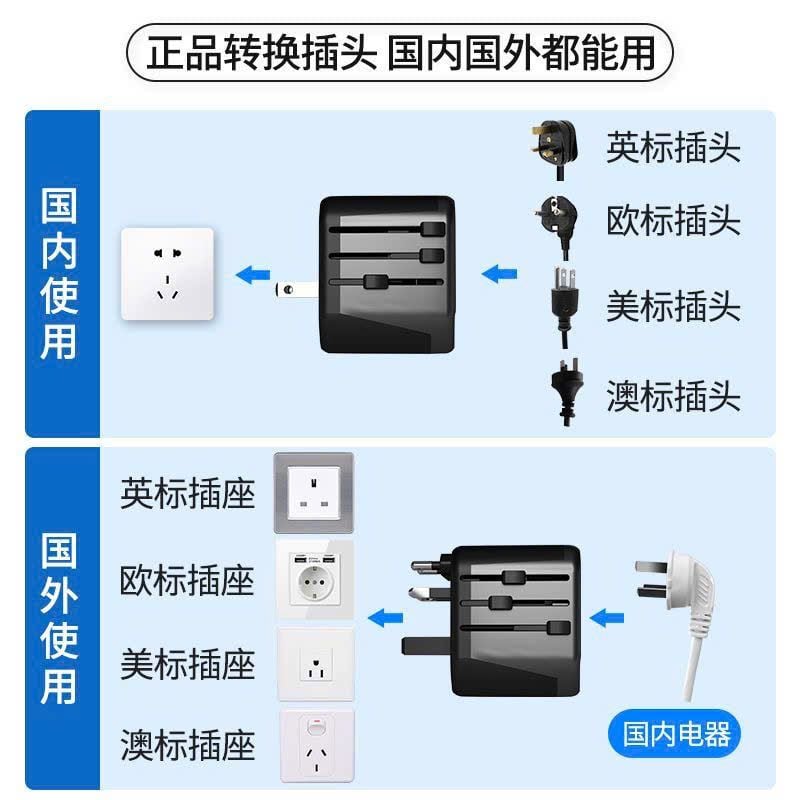 正品转换插头 国内国外都能用

国内使用

英标插头

欧标插头

美标插头

澳标插头

国外使用

英标插座

欧标插座

美标插座

澳标插座

国内电器