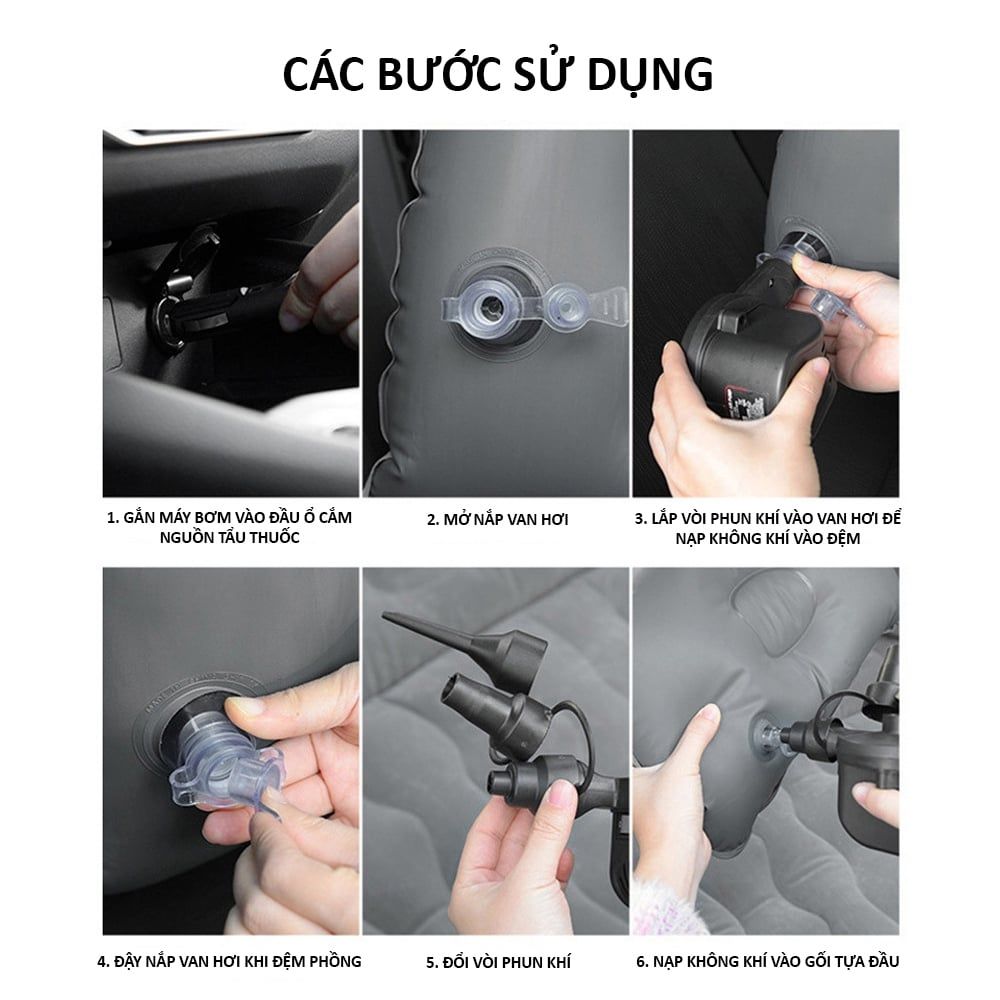 CÁC BƯỚC SỬ DỤNG

1. GẮN MÁY BƠM VÀO ĐẦU Ổ CẮM NGUỒN TẨU THUỐC

2. MỞ NẮP VAN HƠI

3. LẮP VÒI PHUN KHÍ VÀO VAN HƠI ĐỂ NẠP KHÔNG KHÍ VÀO ĐỆM

4. ĐẬY NẮP VAN HƠI KHI ĐỆM PHỒNG

5. ĐỔI VÒI PHUN KHÍ

6. NẠP KHÔNG KHÍ VÀO GỐI TỰA ĐẦU