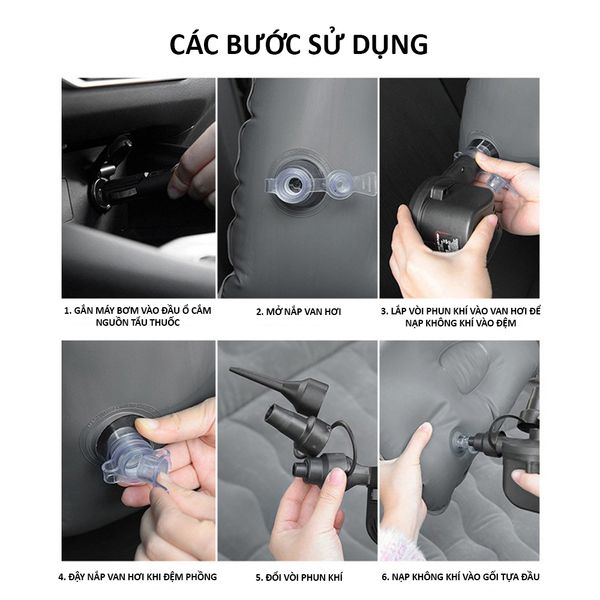 CÁC BƯỚC SỬ DỤNG

1. GẮN MÁY BƠM VÀO ĐẦU Ổ CẮM NGUỒN TẨU THUỐC

2. MỞ NẮP VAN HƠI

3. LẮP VÒI PHUN KHÍ VÀO VAN HƠI ĐỂ NẠP KHÔNG KHÍ VÀO ĐỆM

4. ĐẬY NẮP VAN HƠI KHI ĐỆM PHỒNG

5. ĐỔI VÒI PHUN KHÍ

6. NẠP KHÔNG KHÍ VÀO GỐI TỰA ĐẦU