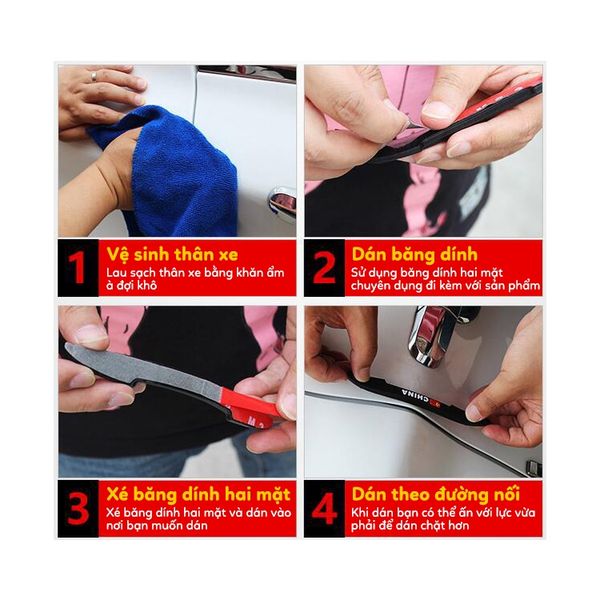 1
Vệ sinh thân xe
Lau sạch thân xe bằng khăn ẩm à đợi khô

2
Dán băng dính
Sử dụng băng dính hai mặt chuyên dụng đi kèm với sản phẩm

3
Xé băng dính hai mặt
Xé băng dính hai mặt và dán vào nơi bạn muốn dán

CHINA

4
Dán theo đường nối
Khi dán bạn có thể ấn với lực vừa phải để dán chặt hơn