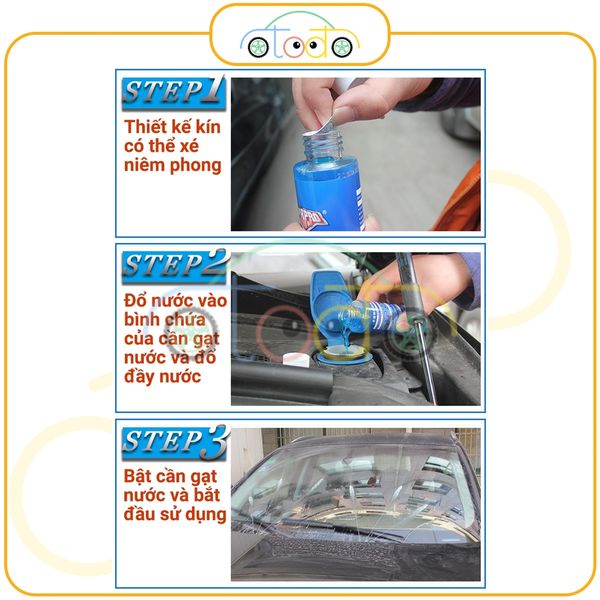 otodo

STEP 1
Thiết kế kín có thể xé niêm phong

STEP 2
Đổ nước vào bình chứa của cần gạt nước và đổ đầy nước

STEP 3
Bật cần gạt nước và bắt đầu sử dụng