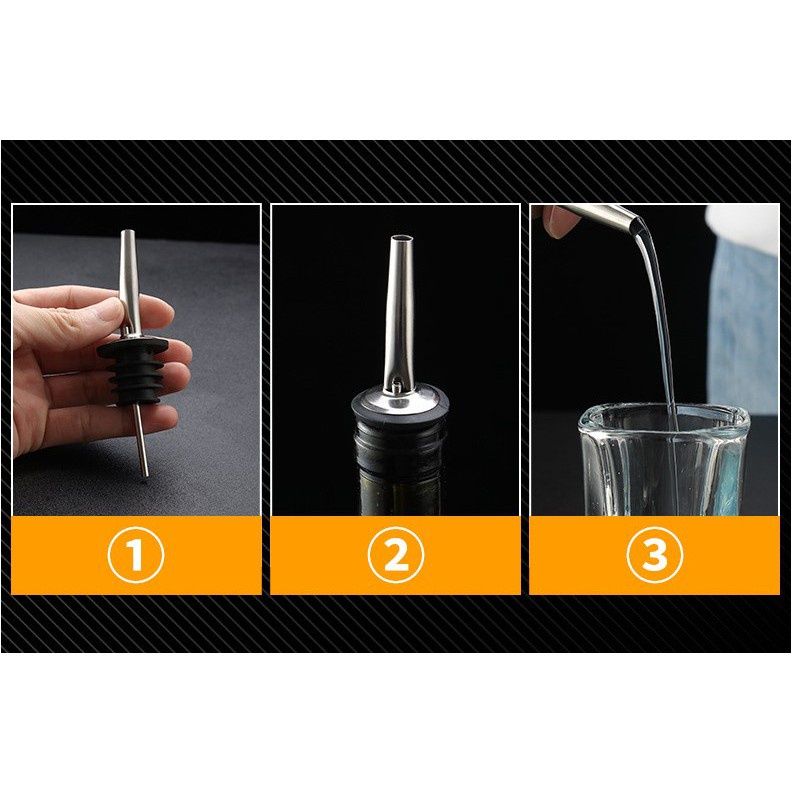 ①
②
③