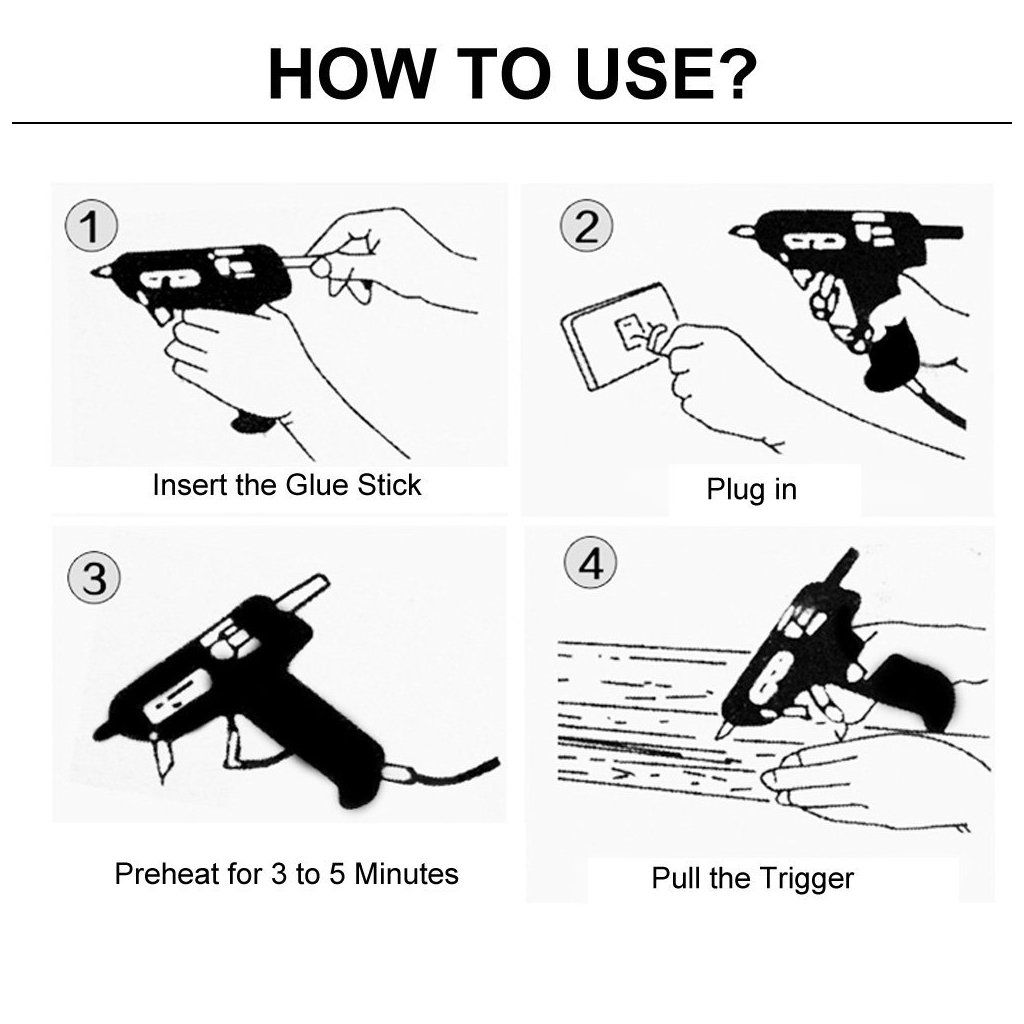 HOW TO USE?

1

Insert the Glue Stick

2

Plug in

3

Preheat for 3 to 5 Minutes

4

Pull the Trigger