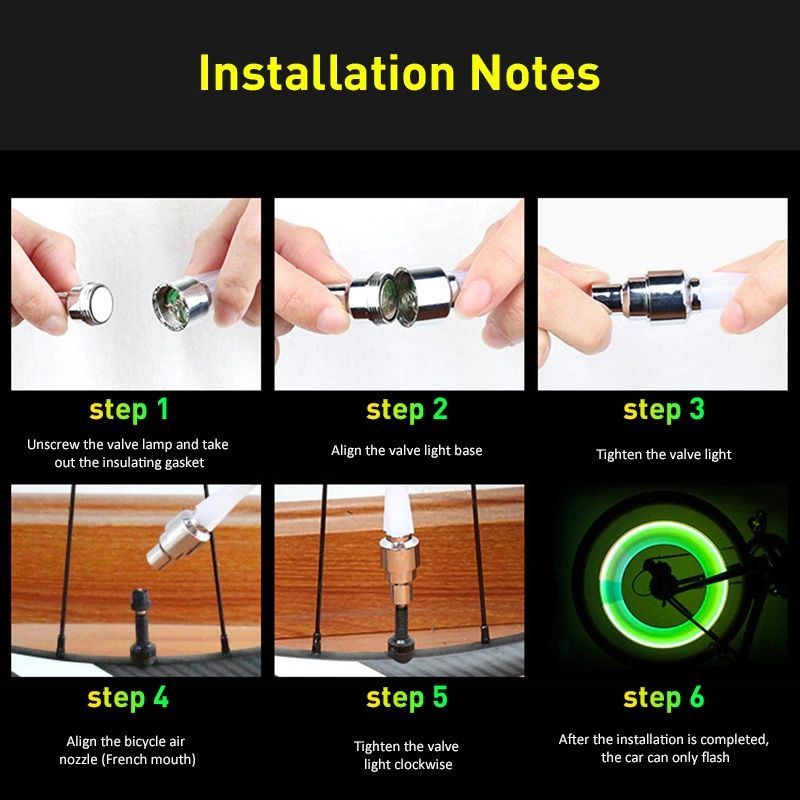 Installation Notes

step 1

Unscrew the valve lamp and take out the insulating gasket

step 2

Align the valve light base

step 3

Tighten the valve light

step 4

Align the bicycle air nozzle (French mouth)

step 5

Tighten the valve light clockwise

step 6

After the installation is completed, the car can only flash