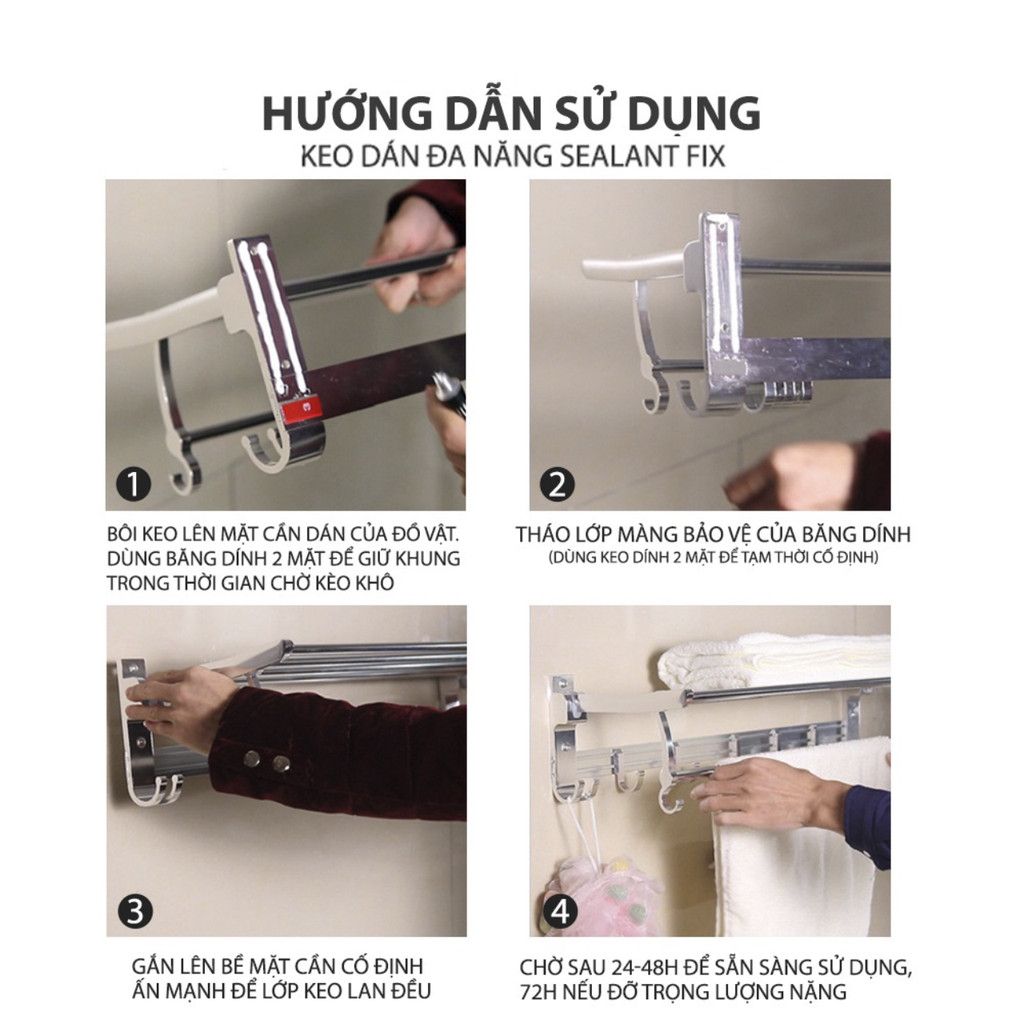 HƯỚNG DẪN SỬ DỤNG
KEO DÁN ĐA NĂNG SEALANT FIX

1

BÔI KEO LÊN MẶT CẦN DÁN CỦA ĐỒ VẬT. DÙNG BĂNG DÍNH 2 MẶT ĐỂ GIỮ KHUNG TRONG THỜI GIAN CHỜ KÈO KHÔ

2

THÁO LỚP MÀNG BẢO VỆ CỦA BĂNG DÍNH
(DÙNG KEO DÍNH 2 MẶT ĐỂ TẠM THỜI CỐ ĐỊNH)

3

GẮN LÊN BỀ MẶT CẦN CỐ ĐỊNH ẤN MẠNH ĐỂ LỚP KEO LAN ĐỀU

4

CHỜ SAU 24-48H ĐỂ SẴN SÀNG SỬ DỤNG, 72H NẾU ĐỠ TRỌNG LƯỢNG NẶNG