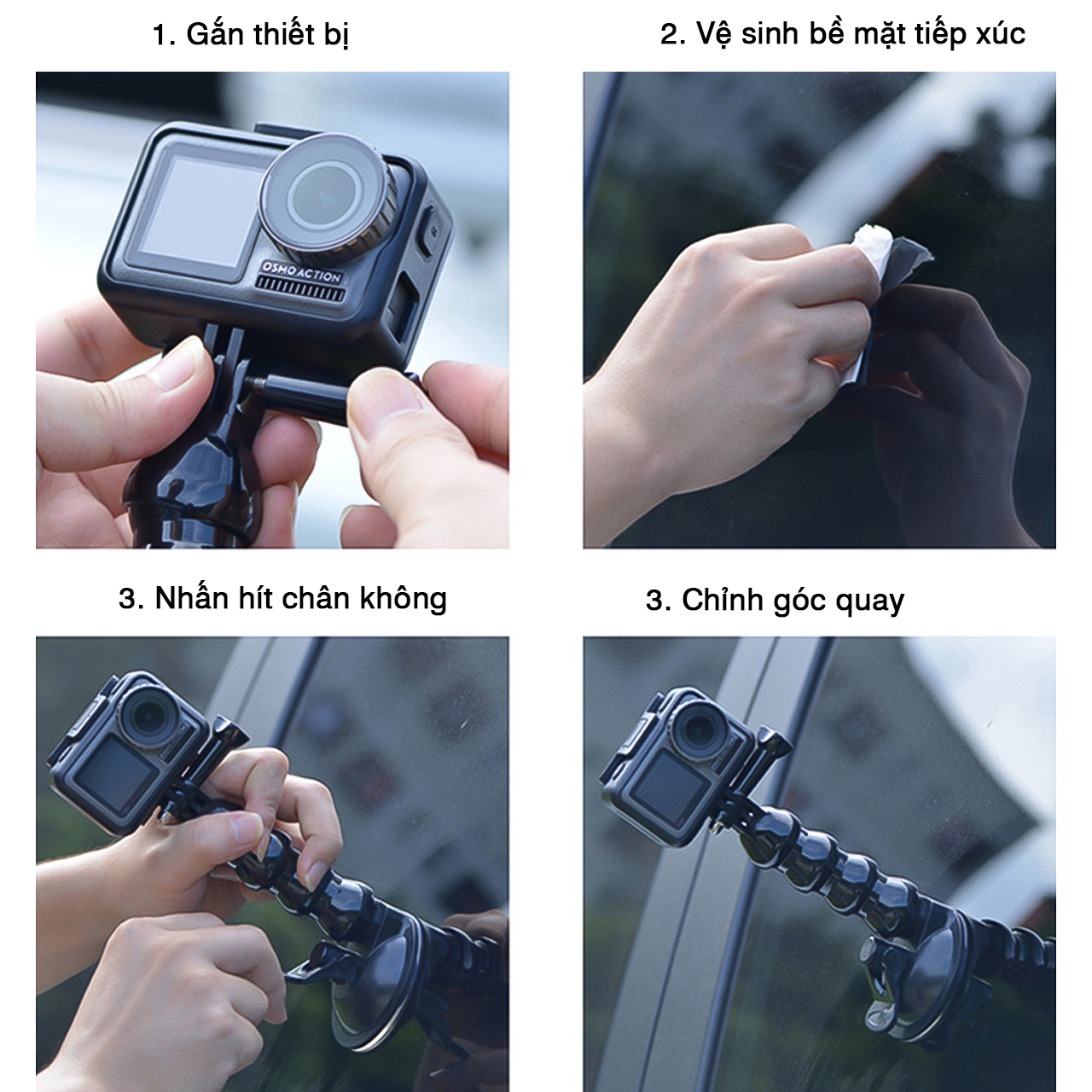 1. Gắn thiết bị

OSMO ACTION

2. Vệ sinh bề mặt tiếp xúc

3. Nhấn hít chân không

3. Chỉnh góc quay