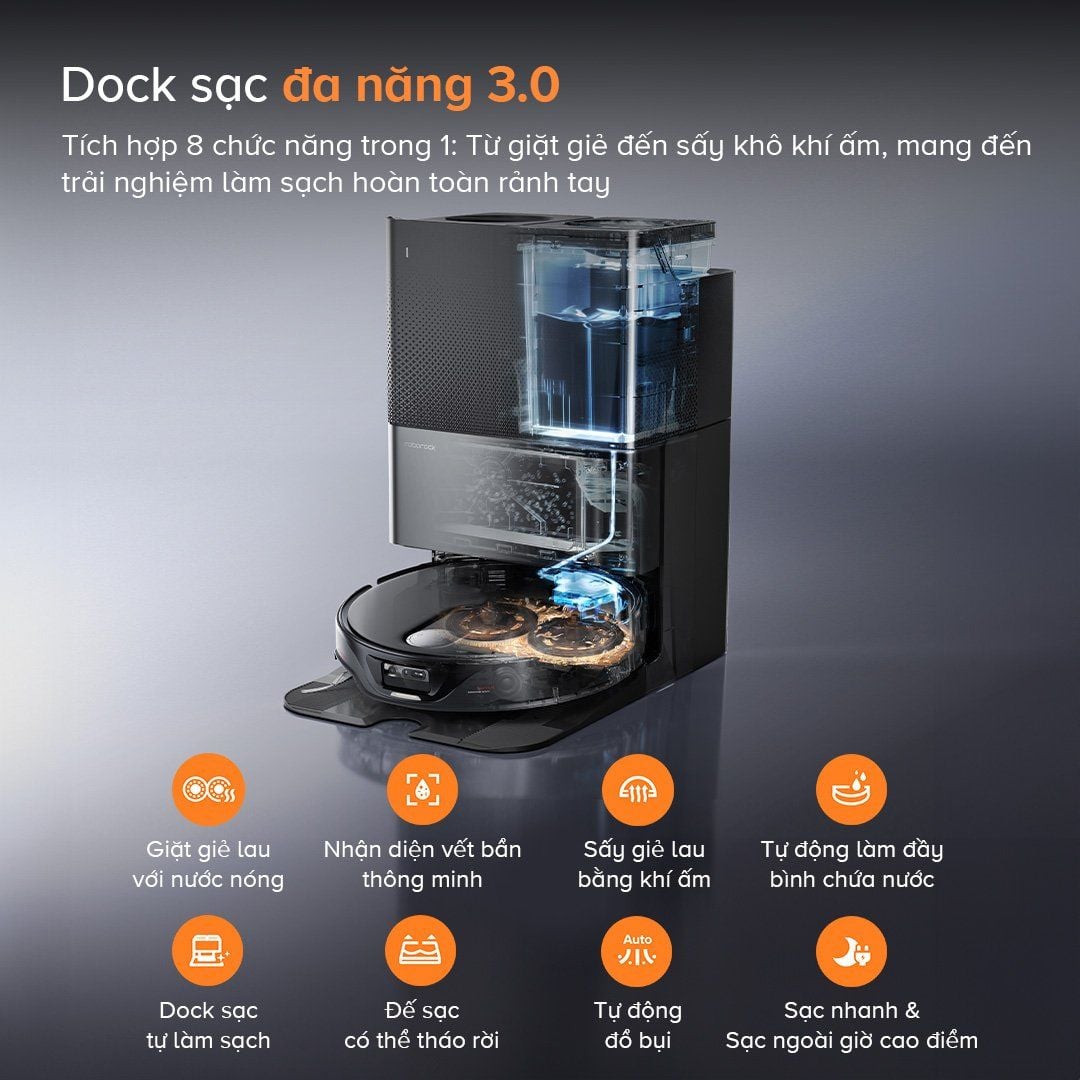 Dock sạc đa năng 3.0

Tích hợp 8 chức năng trong 1: Từ giặt giẻ đến sấy khô khí ấm, mang đến trải nghiệm làm sạch hoàn toàn rảnh tay

roborock

Giặt giẻ lau với nước nóng

Nhận diện vết bẩn thông minh

Sấy giẻ lau bằng khí ấm

Tự động làm đầy bình chứa nước

Dock sạc tự làm sạch

Đế sạc có thể tháo rời

Auto

Tự động đổ bụi

Sạc nhanh & Sạc ngoài giờ cao điểm