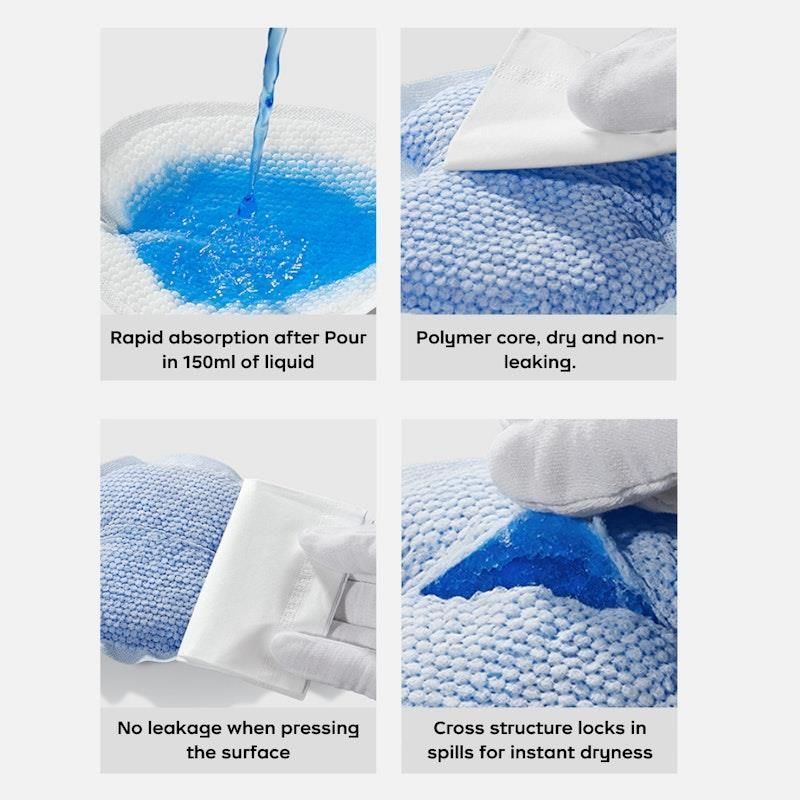 Rapid absorption after Pour in 150ml of liquid

Polymer core, dry and non-leaking.

No leakage when pressing the surface

Cross structure locks in spills for instant dryness