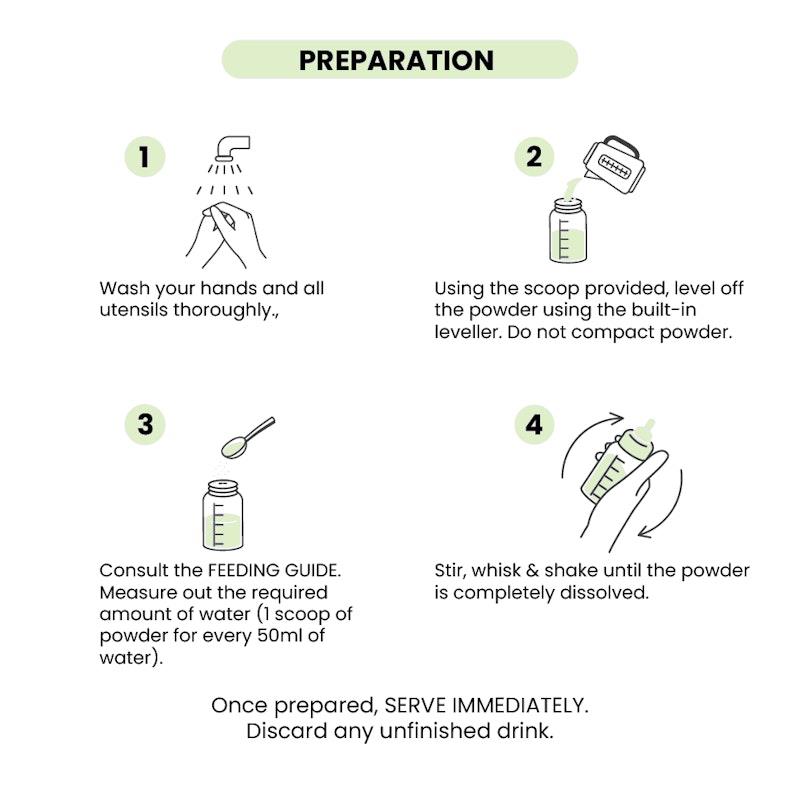 PREPARATION

1

Wash your hands and all utensils thoroughly.,

2

Using the scoop provided, level off the powder using the built-in leveller. Do not compact powder.

3

Consult the FEEDING GUIDE. Measure out the required amount of water (1 scoop of powder for every 50ml of water).

4

Stir, whisk & shake until the powder is completely dissolved.

Once prepared, SERVE IMMEDIATELY.
Discard any unfinished drink.