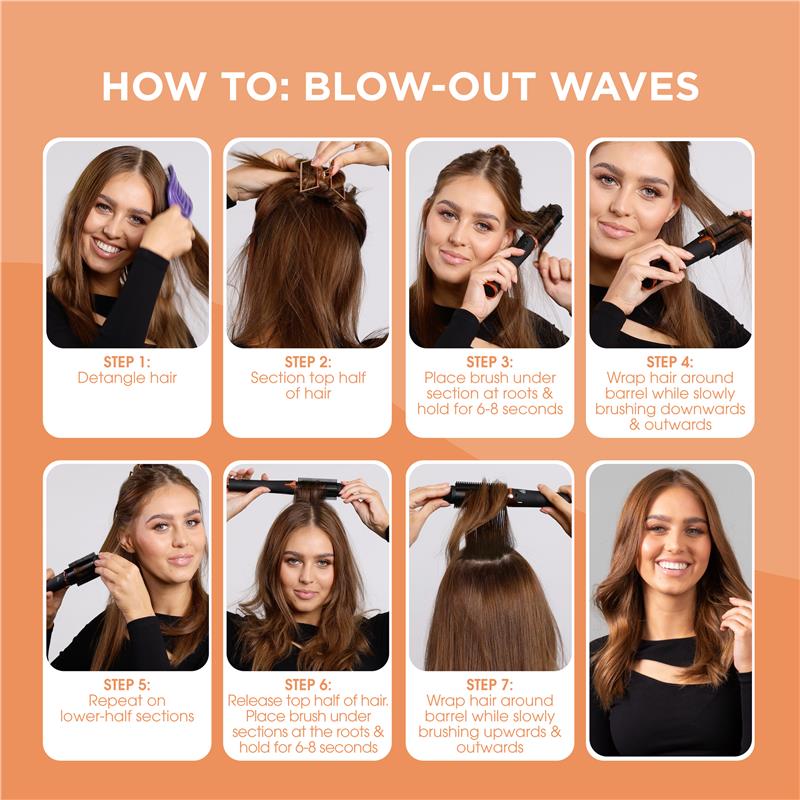 HOW TO: BLOW-OUT WAVES

STEP 1:
Detangle hair

STEP 2:
Section top half of hair

STEP 3:
Place brush under section at roots & hold for 6-8 seconds

STEP 4:
Wrap hair around barrel while slowly brushing downwards & outwards

STEP 5:
Repeat on lower-half sections

STEP 6:
Release top half of hair. Place brush under sections at the roots & hold for 6-8 seconds

STEP 7:
Wrap hair around barrel while slowly brushing upwards & outwards