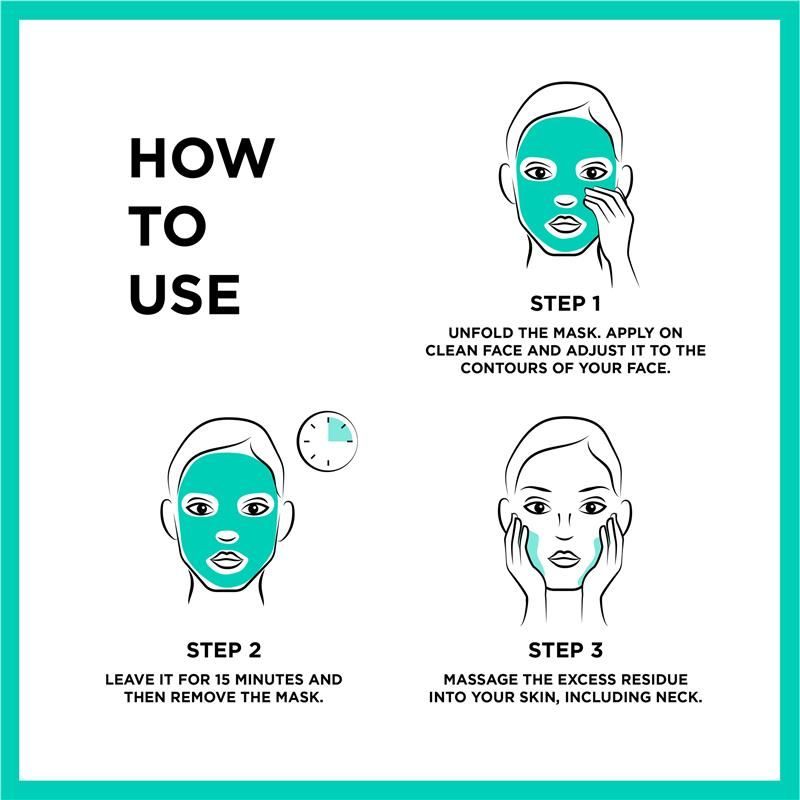 HOW TO USE

STEP 1

UNFOLD THE MASK. APPLY ON CLEAN FACE AND ADJUST IT TO THE CONTOURS OF YOUR FACE.

STEP 2

LEAVE IT FOR 15 MINUTES AND THEN REMOVE THE MASK.

STEP 3

MASSAGE THE EXCESS RESIDUE INTO YOUR SKIN, INCLUDING NECK.