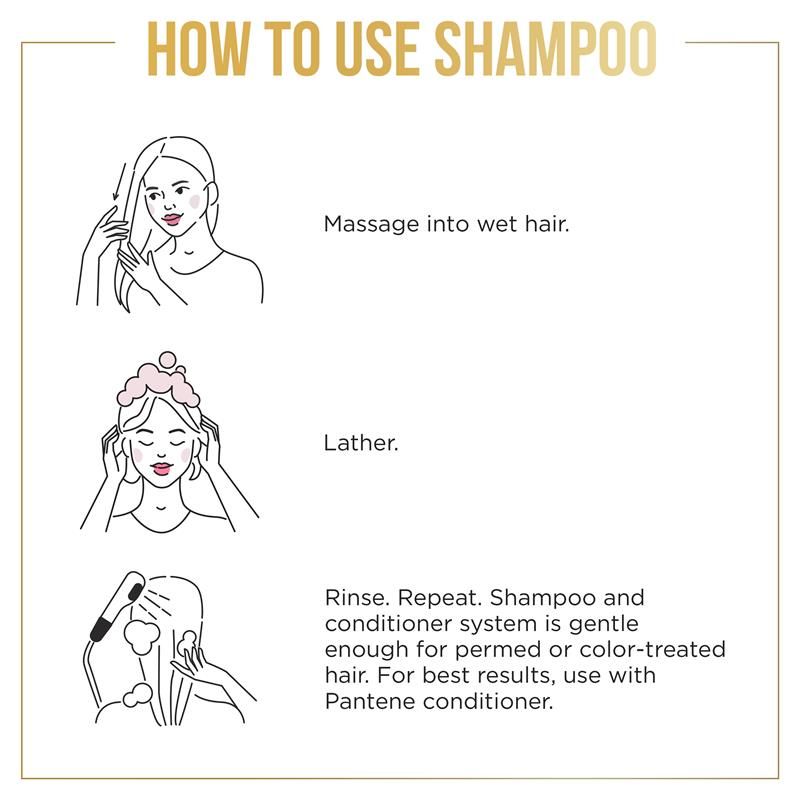 HOW TO USE SHAMPOO

Massage into wet hair.

Lather.

Rinse. Repeat. Shampoo and conditioner system is gentle enough for permed or color-treated hair. For best results, use with Pantene conditioner.