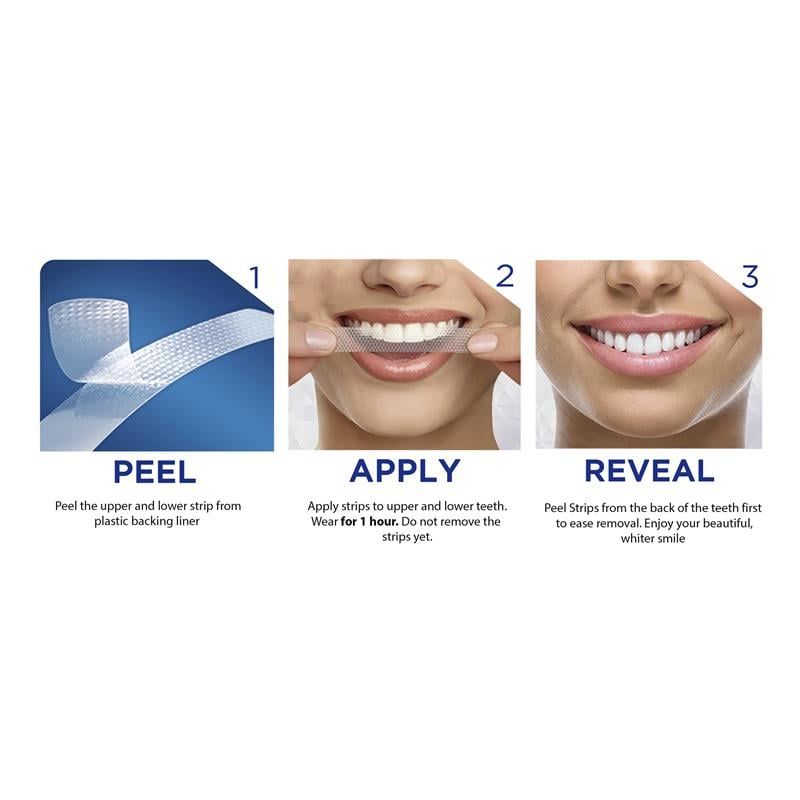 1

PEEL

Peel the upper and lower strip from plastic backing liner

2

APPLY

Apply strips to upper and lower teeth. Wear for 1 hour. Do not remove the strips yet.

3

REVEAL

Peel Strips from the back of the teeth first to ease removal. Enjoy your beautiful, whiter smile