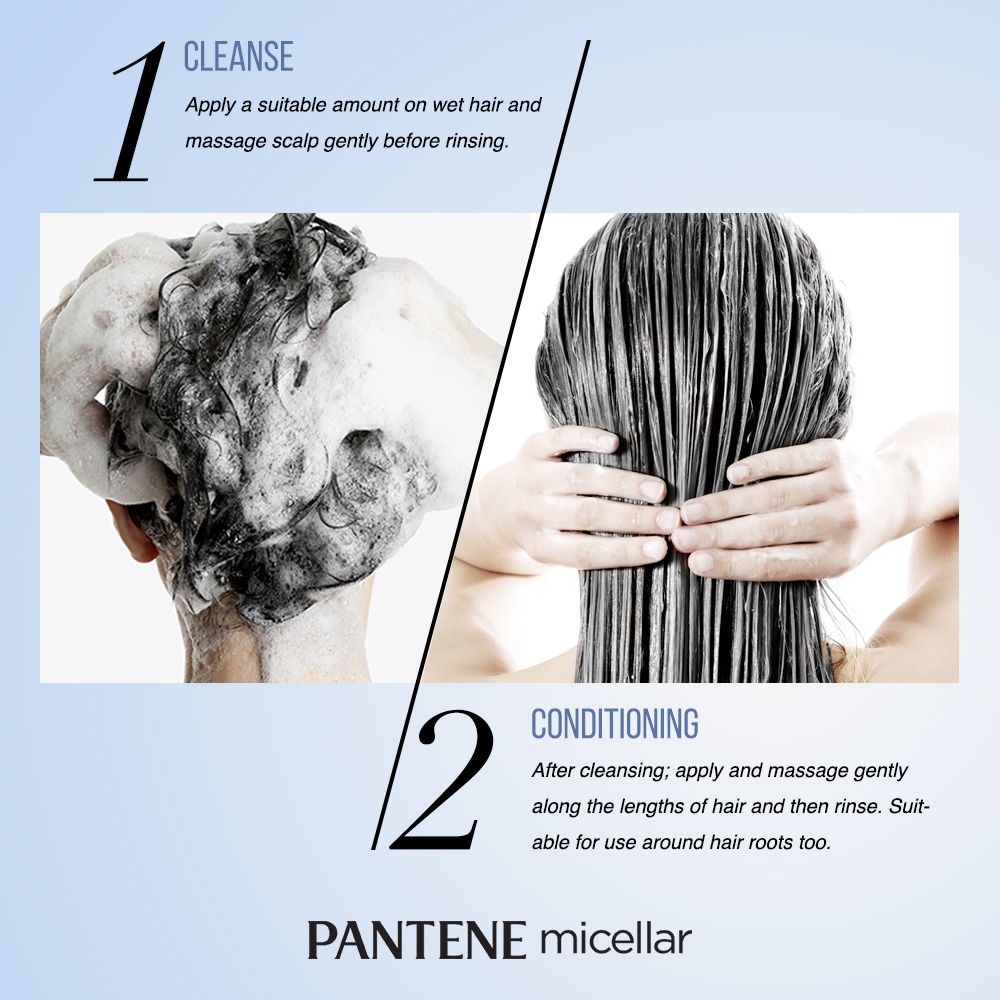 1 CLEANSE

Apply a suitable amount on wet hair and massage scalp gently before rinsing.

2 CONDITIONING

After cleansing; apply and massage gently along the lengths of hair and then rinse. Suitable for use around hair roots too.

PANTENE micellar