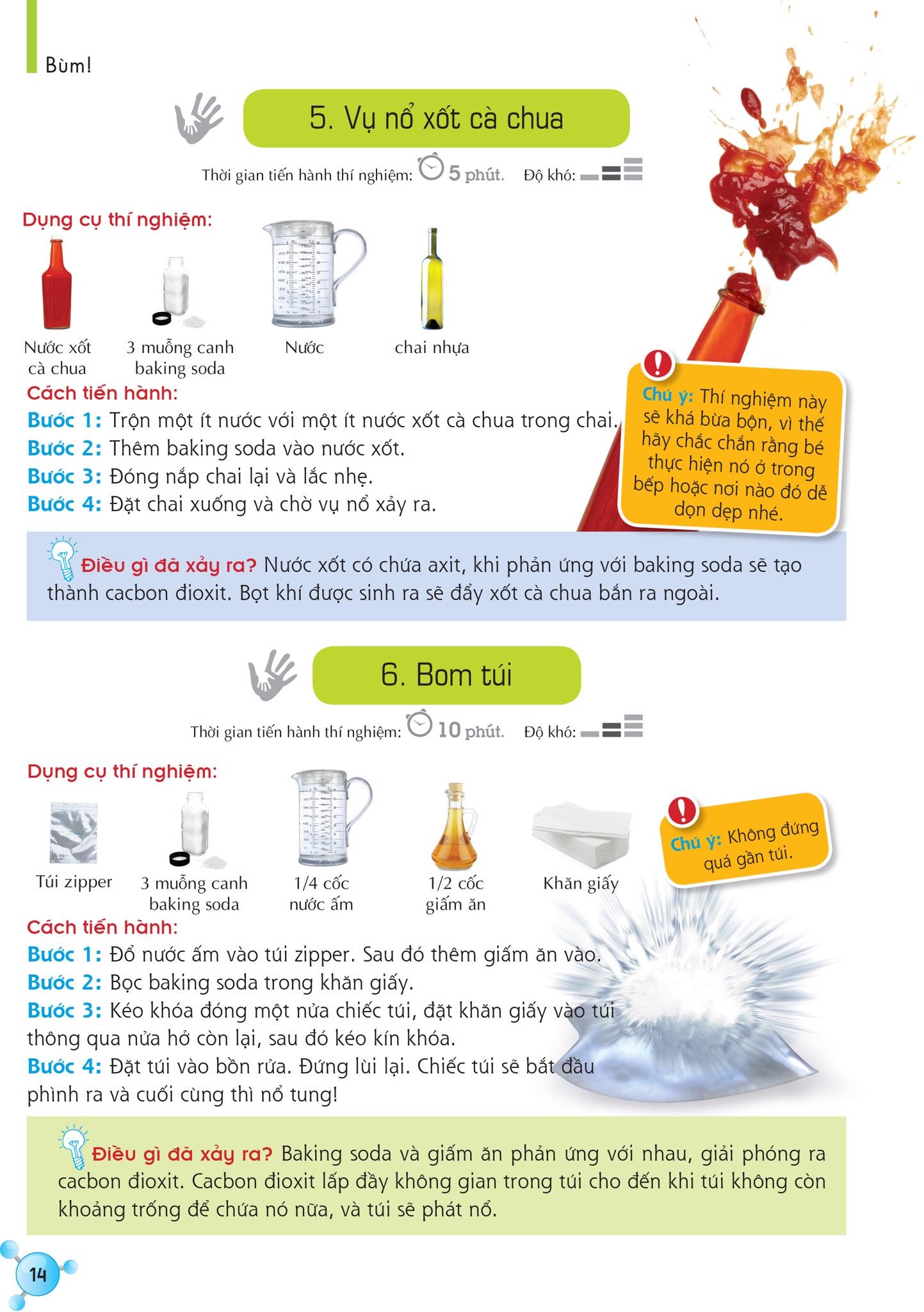 Bùm!

5. Vụ nổ xốt cà chua

Thời gian tiến hành thí nghiệm: 5 phút. Độ khó:

Dụng cụ thí nghiệm:

Nước xốt cà chua

3 muỗng canh baking soda

Nước

chai nhựa

Cách tiến hành:

Bước 1: Trộn một ít nước với một ít nước xốt cà chua trong chai.

Bước 2: Thêm baking soda vào nước xốt.

Bước 3: Đóng nắp chai lại và lắc nhẹ.

Bước 4: Đặt chai xuống và chờ vụ nổ xảy ra.

Chú ý: Thí nghiệm này sẽ khá bừa bộn, vì thế hãy chắc chắn rằng bé thực hiện nó ở trong bếp hoặc nơi nào đó dễ dọn dẹp nhé.

Điều gì đã xảy ra? Nước xốt có chứa axit, khi phản ứng với baking soda sẽ tạo thành cacbon đioxit. Bọt khí được sinh ra sẽ đẩy xốt cà chua bắn ra ngoài.

6. Bom túi

Thời gian tiến hành thí nghiệm: 10 phút. Độ khó:

Dụng cụ thí nghiệm:

Túi zipper

3 muỗng canh baking soda

1/4 cốc nước ấm

1/2 cốc giấm ăn

Khăn giấy

Chú ý: Không đứng quá gần túi.

Cách tiến hành:

Bước 1: Đổ nước ấm vào túi zipper. Sau đó thêm giấm ăn vào.

Bước 2: Bọc baking soda trong khăn giấy.

Bước 3: Kéo khóa đóng một nửa chiếc túi, đặt khăn giấy vào túi thông qua nửa hở còn lại, sau đó kéo kín khóa.

Bước 4: Đặt túi vào bồn rửa. Đứng lùi lại. Chiếc túi sẽ bắt đầu phình ra và cuối cùng thì nổ tung!

Điều gì đã xảy ra? Baking soda và giấm ăn phản ứng với nhau, giải phóng ra cacbon đioxit. Cacbon đioxit lấp đầy không gian trong túi cho đến khi túi không còn khoảng trống để chứa nó nữa, và túi sẽ phát nổ.

14