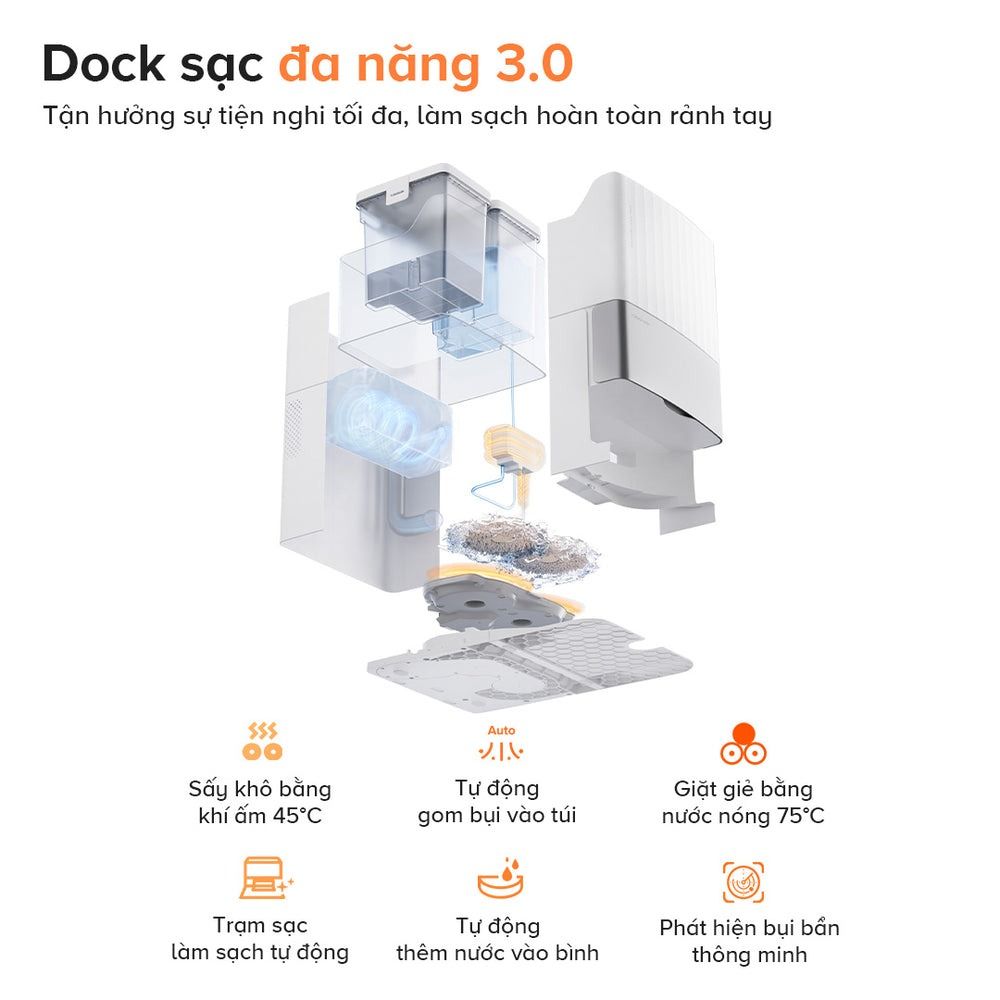 Dock sạc đa năng 3.0

Tận hưởng sự tiện nghi tối đa, làm sạch hoàn toàn rảnh tay

Sấy khô bằng khí ấm 45°C

Auto

Tự động gom bụi vào túi

Giặt giẻ bằng nước nóng 75°C

Trạm sạc làm sạch tự động

Tự động thêm nước vào bình

Phát hiện bụi bẩn thông minh