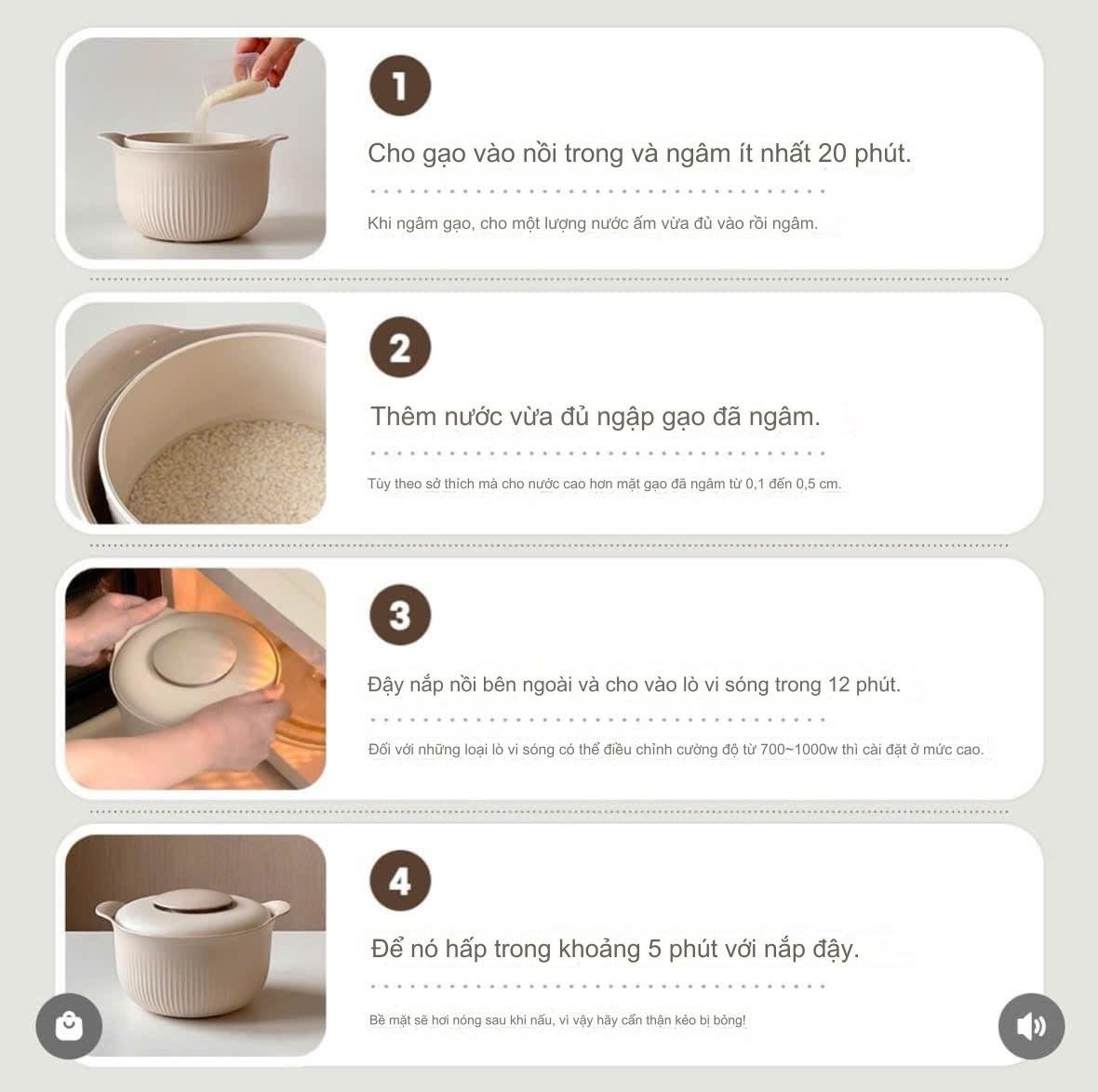 1

Cho gạo vào nồi trong và ngâm ít nhất 20 phút.

Khi ngâm gạo, cho một lượng nước ấm vừa đủ vào rồi ngâm.

2

Thêm nước vừa đủ ngập gạo đã ngâm.

Tùy theo sở thích mà cho nước cao hơn mặt gạo đã ngâm từ 0,1 đến 0,5 cm.

3

Đậy nắp nồi bên ngoài và cho vào lò vi sóng trong 12 phút.

Đối với những loại lò vi sóng có thể điều chỉnh cường độ từ 700~1000w thì cài đặt ở mức cao.

4

Để nó hấp trong khoảng 5 phút với nắp đậy.

Bề mặt sẽ hơi nóng sau khi nấu, vì vậy hãy cẩn thận kẻo bị bỏng!