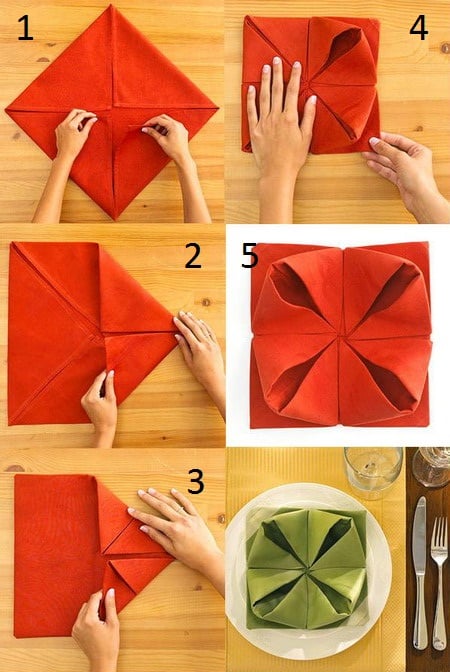 1
4
2
5
3