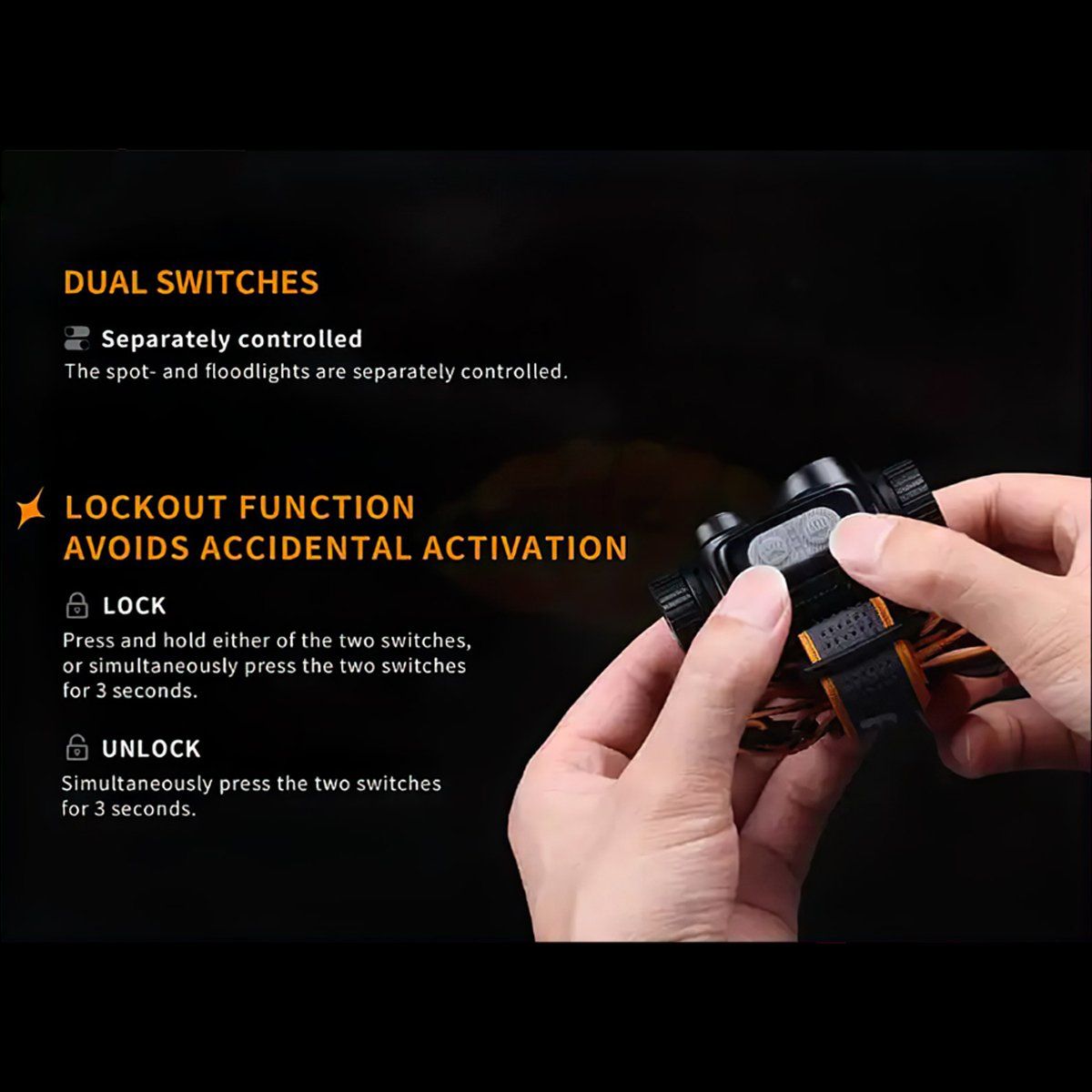 DUAL SWITCHES

Separately controlled
The spot- and floodlights are separately controlled.

LOCKOUT FUNCTION
AVOIDS ACCIDENTAL ACTIVATION

LOCK
Press and hold either of the two switches, or simultaneously press the two switches for 3 seconds.

UNLOCK
Simultaneously press the two switches for 3 seconds.