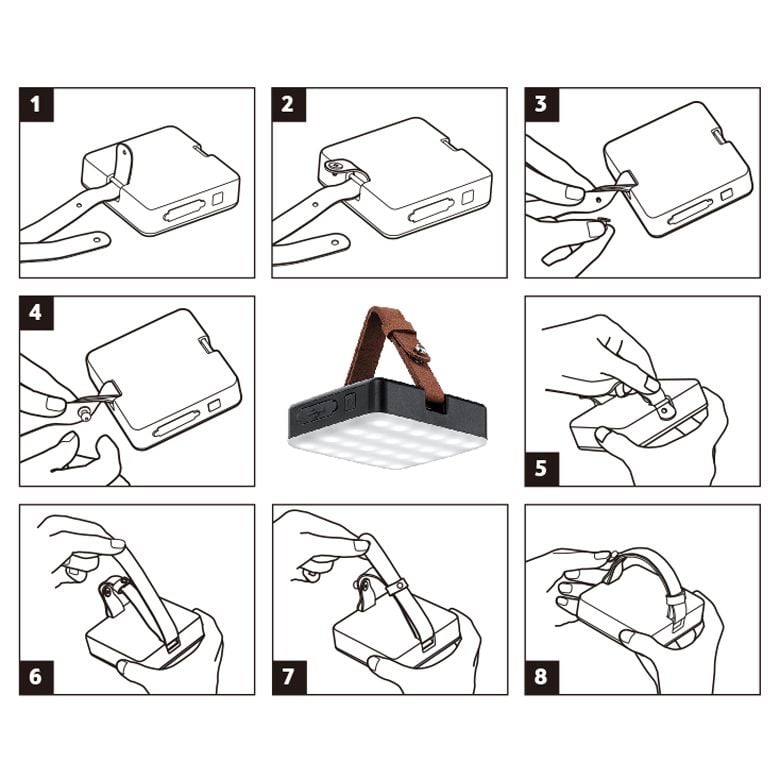 1

2

3

4

5

6

7

8