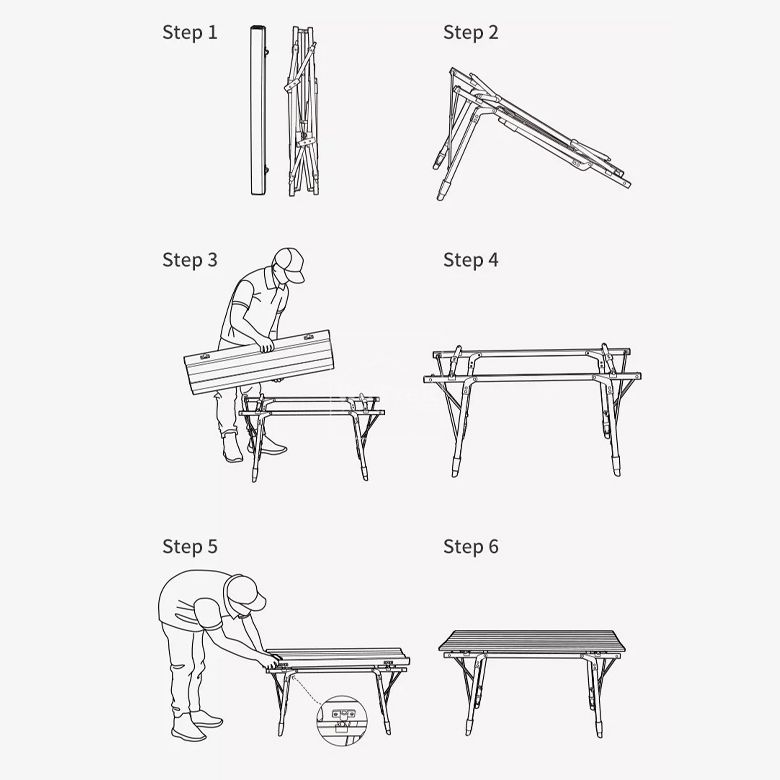 Step 1

Step 2

Step 3

Step 4

Step 5

Step 6