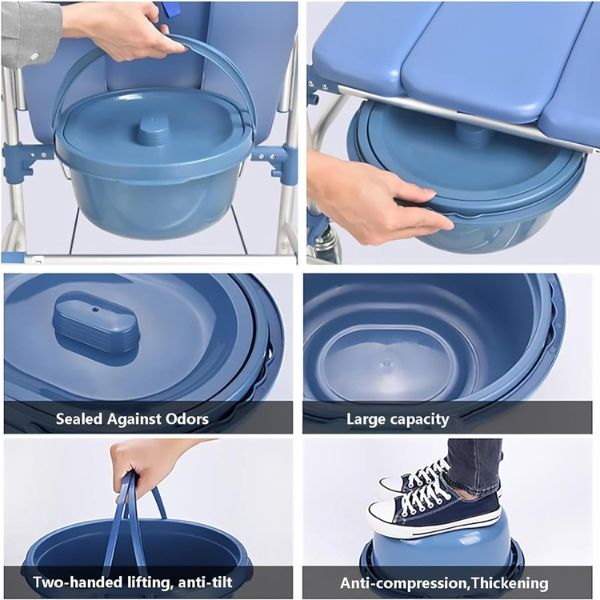 Sealed Against Odors

Large capacity

Two-handed lifting, anti-tilt

Anti-compression,Thickening