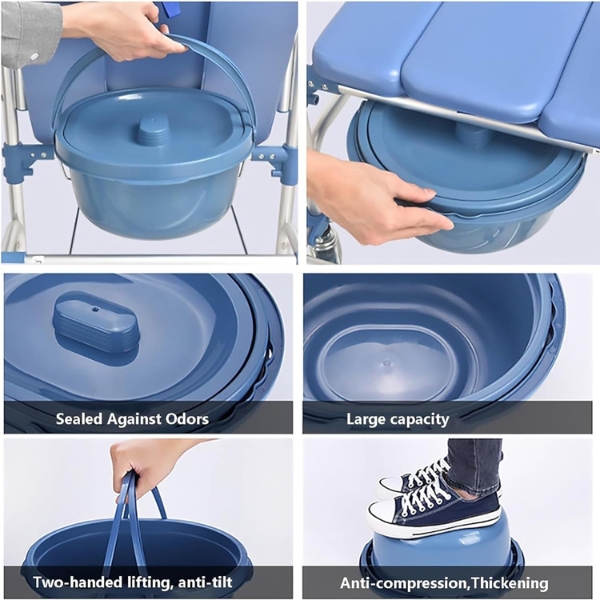 Sealed Against Odors

Large capacity

Two-handed lifting, anti-tilt

Anti-compression,Thickening