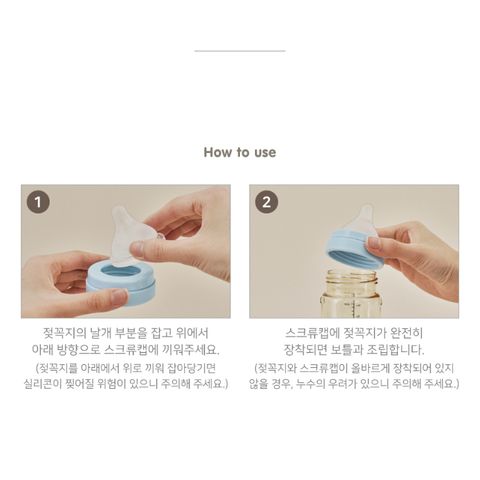 How to use

1

젖꼭지의 날개 부분을 잡고 위에서 아래 방향으로 스크류캡에 끼워주세요.

(젖꼭지를 아래에서 위로 끼워 잡아당기면 실리콘이 찢어질 위험이 있으니 주의해 주세요.)

2

스크류캡에 젖꼭지가 완전히 장착되면 보틀과 조립합니다.

(젖꼭지와 스크류캡이 올바르게 장착되어 있지 않을 경우, 누수의 우려가 있으니 주의해 주세요.)