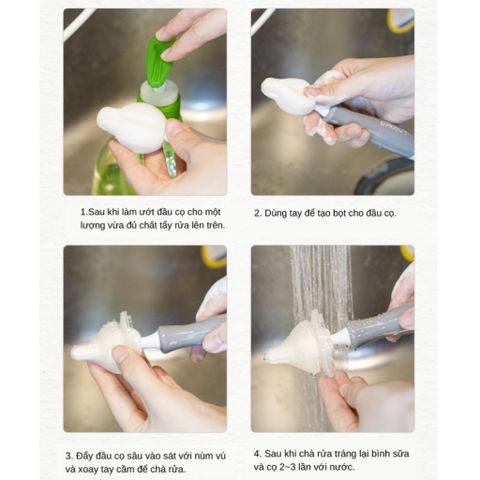 1.Sau khi làm ướt đầu cọ cho một lượng vừa đủ chất tẩy rửa lên trên.

2. Dùng tay để tạo bọt cho đầu cọ.

3. Đẩy đầu cọ sâu vào sát với núm vú và xoay tay cầm để chà rửa.

4. Sau khi chà rửa tráng lại bình sữa và cọ 2~3 lần với nước.