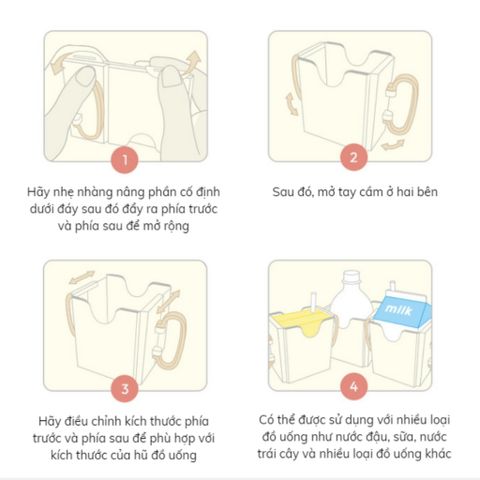 1

Hãy nhẹ nhàng nâng phần cố định dưới đáy sau đó đẩy ra phía trước và phía sau để mở rộng

2

Sau đó, mở tay cầm ở hai bên

3

Hãy điều chỉnh kích thước phía trước và phía sau để phù hợp với kích thước của hũ đồ uống

milk

4

Có thể được sử dụng với nhiều loại đồ uống như nước đậu, sữa, nước trái cây và nhiều loại đồ uống khác