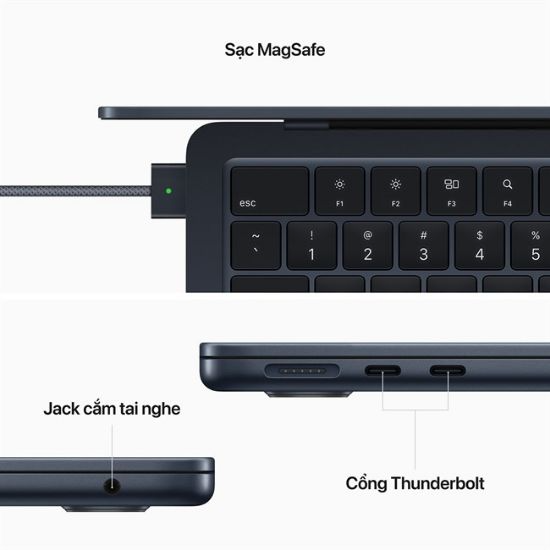 Sạc MagSafe

esc

F1

F2

F3

F4

~
`

!
1

@
2

#
3

$
4

%
5

Jack cắm tai nghe

Cổng Thunderbolt