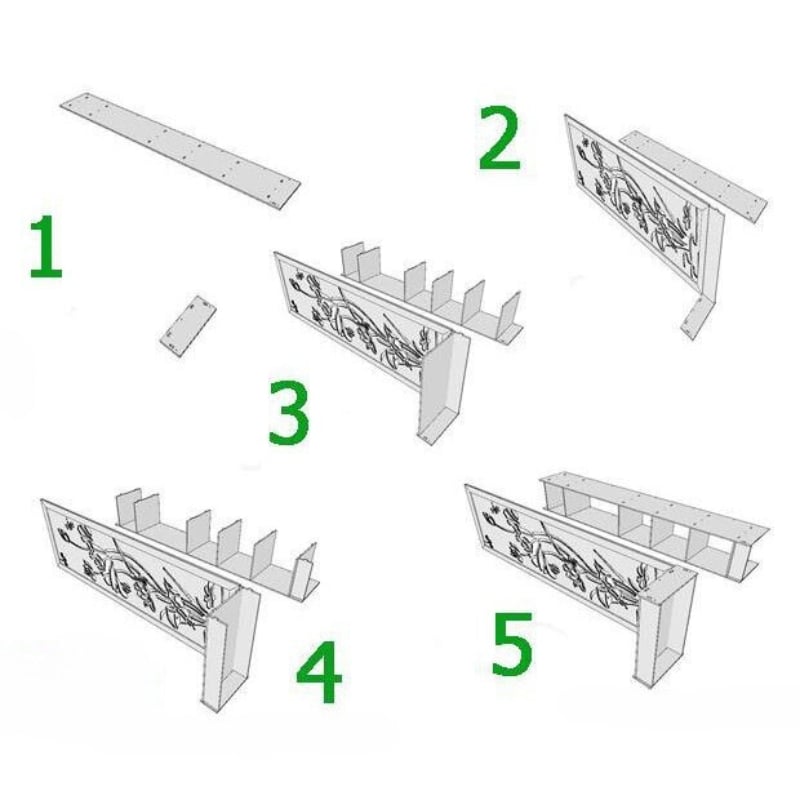 1
2
3
4
5