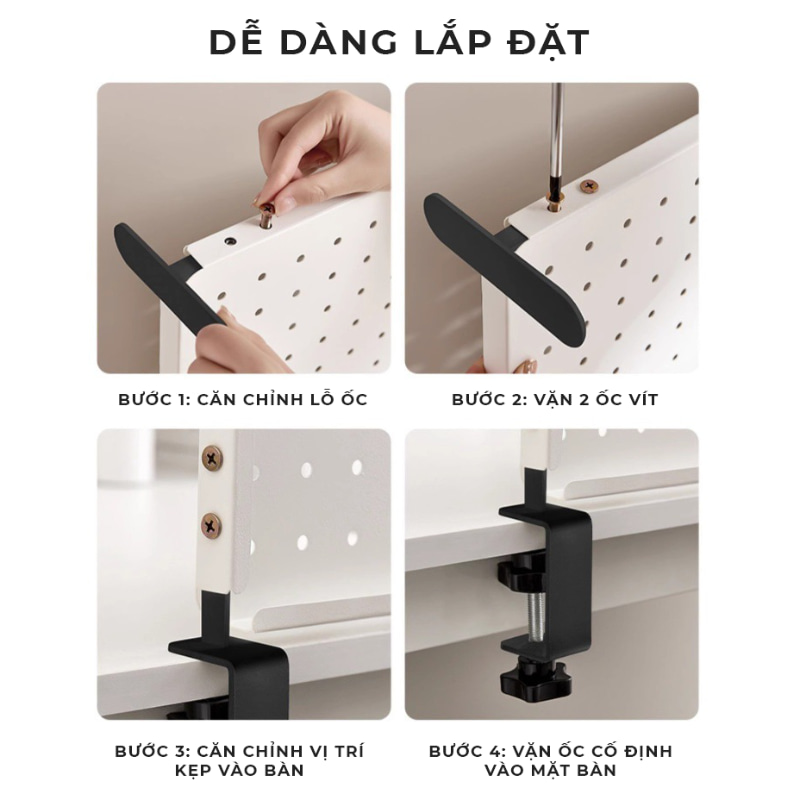 DỄ DÀNG LẮP ĐẶT

BƯỚC 1: CĂN CHỈNH LỖ ỐC

BƯỚC 2: VẶN 2 ỐC VÍT

BƯỚC 3: CĂN CHỈNH VỊ TRÍ KẸP VÀO BÀN

BƯỚC 4: VẶN ỐC CỐ ĐỊNH VÀO MẶT BÀN