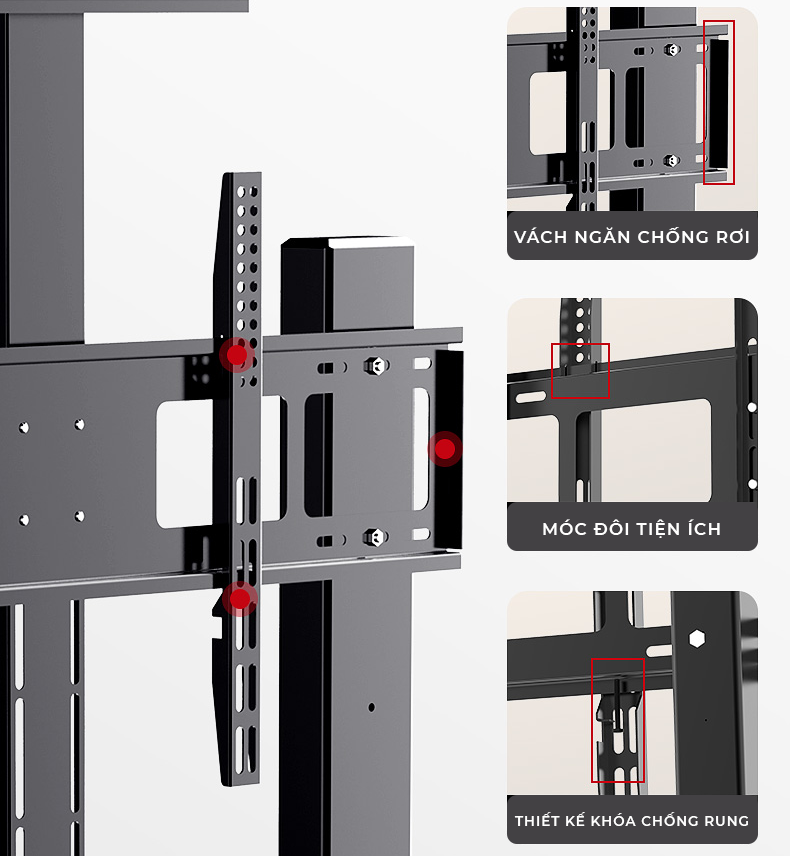 VÁCH NGĂN CHỐNG RƠI

MÓC ĐÔI TIỆN ÍCH

THIẾT KẾ KHÓA CHỐNG RUNG