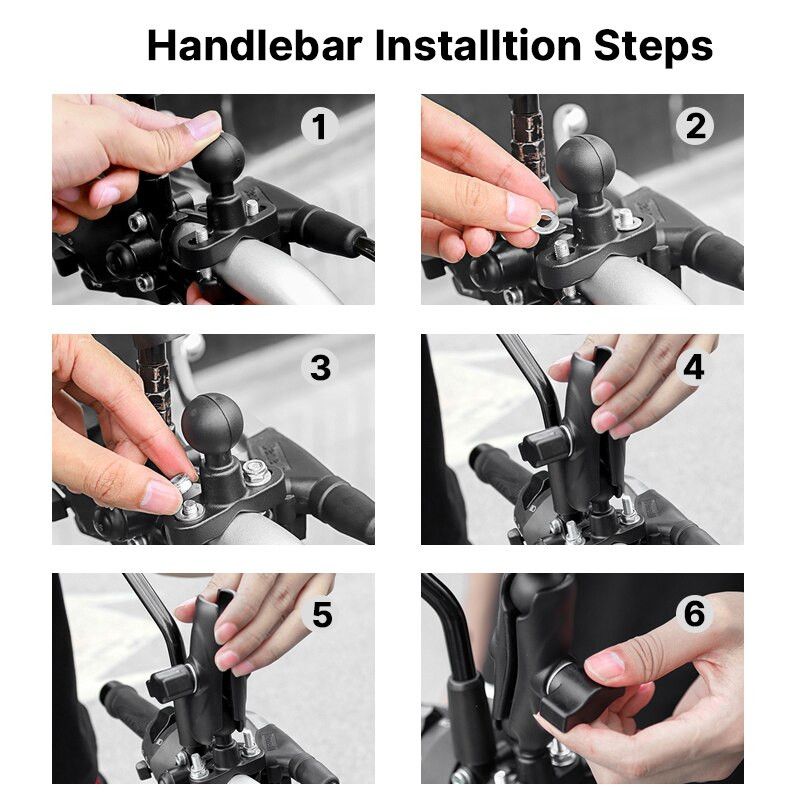 Handlebar Installtion Steps

1

2

3

4

5

6