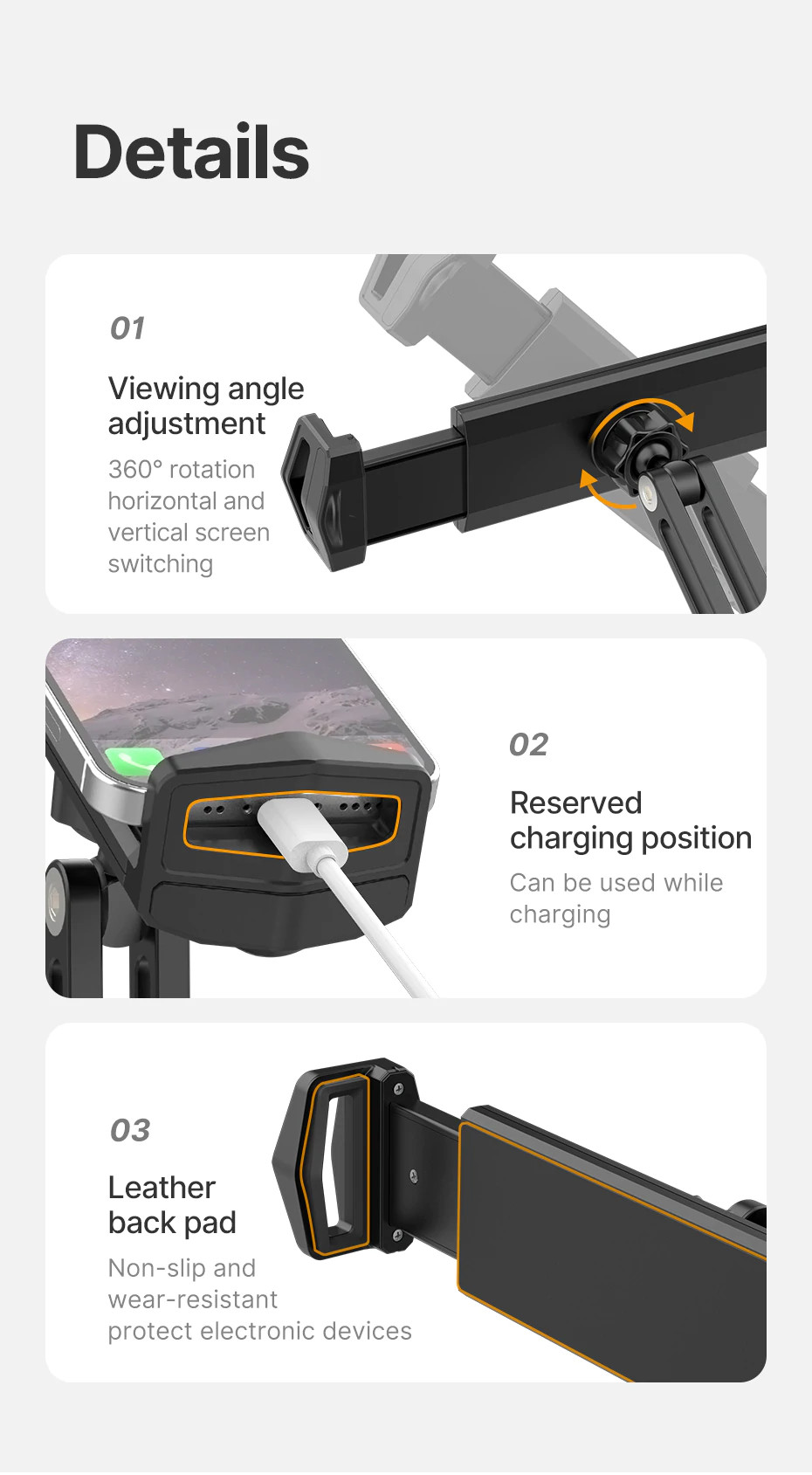 Details

01

Viewing angle adjustment

360° rotation horizontal and vertical screen switching

02

Reserved charging position

Can be used while charging

03

Leather back pad

Non-slip and wear-resistant protect electronic devices