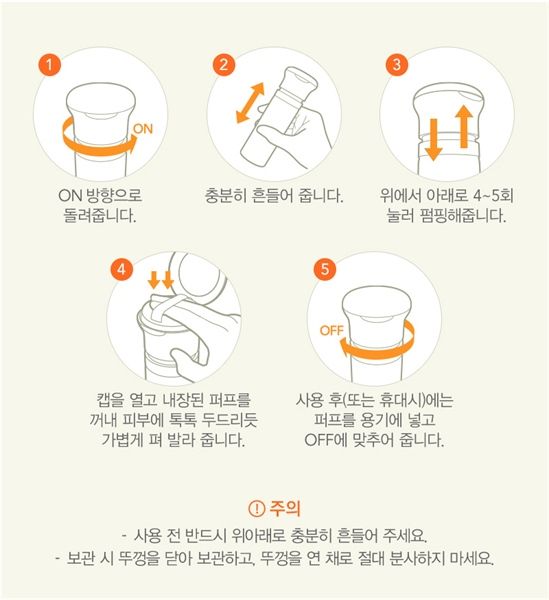 1
ON
ON 방향으로 돌려줍니다.

2
충분히 흔들어 줍니다.

3
위에서 아래로 4~5회 눌러 펌핑해줍니다.

4
캡을 열고 내장된 퍼프를 꺼내 피부에 톡톡 두드리듯 가볍게 펴 발라 줍니다.

5
OFF
사용 후(또는 휴대시)에는 퍼프를 용기에 넣고 OFF에 맞추어 줍니다.

! 주의
- 사용 전 반드시 위아래로 충분히 흔들어 주세요.
- 보관 시 뚜껑을 닫아 보관하고, 뚜껑을 연 채로 절대 분사하지 마세요.