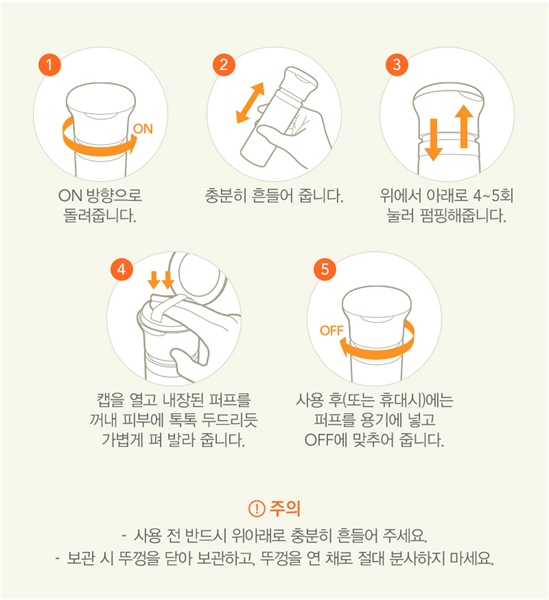 1

ON

ON 방향으로 돌려줍니다.

2

충분히 흔들어 줍니다.

3

위에서 아래로 4~5회 눌러 펌핑해줍니다.

4

캡을 열고 내장된 퍼프를 꺼내 피부에 톡톡 두드리듯 가볍게 펴 발라 줍니다.

5

OFF

사용 후(또는 휴대시)에는 퍼프를 용기에 넣고 OFF에 맞추어 줍니다.

! 주의

- 사용 전 반드시 위아래로 충분히 흔들어 주세요.
- 보관 시 뚜껑을 닫아 보관하고, 뚜껑을 연 채로 절대 분사하지 마세요.