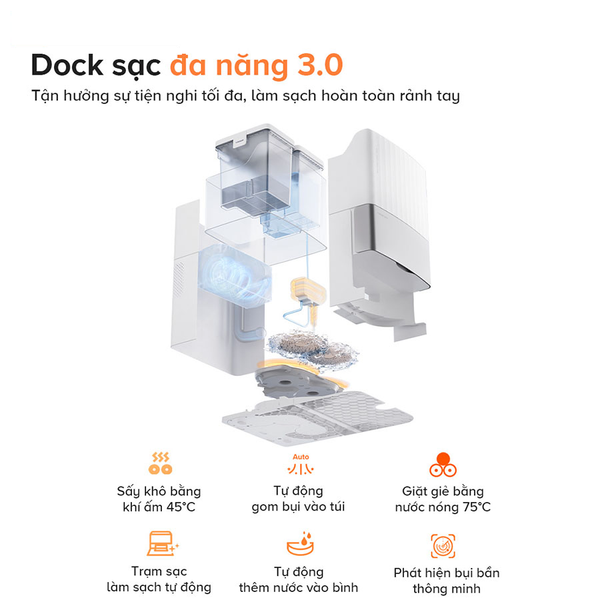 Dock sạc đa năng 3.0

Tận hưởng sự tiện nghi tối đa, làm sạch hoàn toàn rảnh tay

Sấy khô bằng khí ấm 45°C

Auto

Tự động gom bụi vào túi

Giặt giẻ bằng nước nóng 75°C

Trạm sạc làm sạch tự động

Tự động thêm nước vào bình

Phát hiện bụi bẩn thông minh