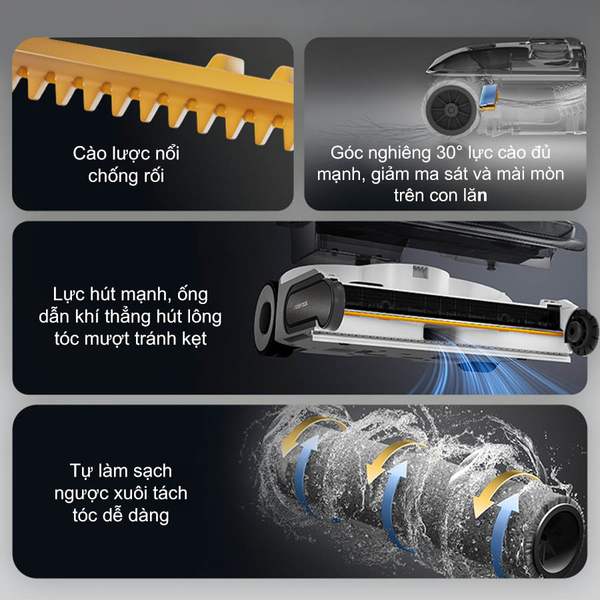 Cào lược nổi chống rối

Góc nghiêng 30° lực cào đủ mạnh, giảm ma sát và mài mòn trên con lăn

Lực hút mạnh, ống dẫn khí thẳng hút lông tóc mượt tránh kẹt

roborock

Tự làm sạch ngược xuôi tách tóc dễ dàng