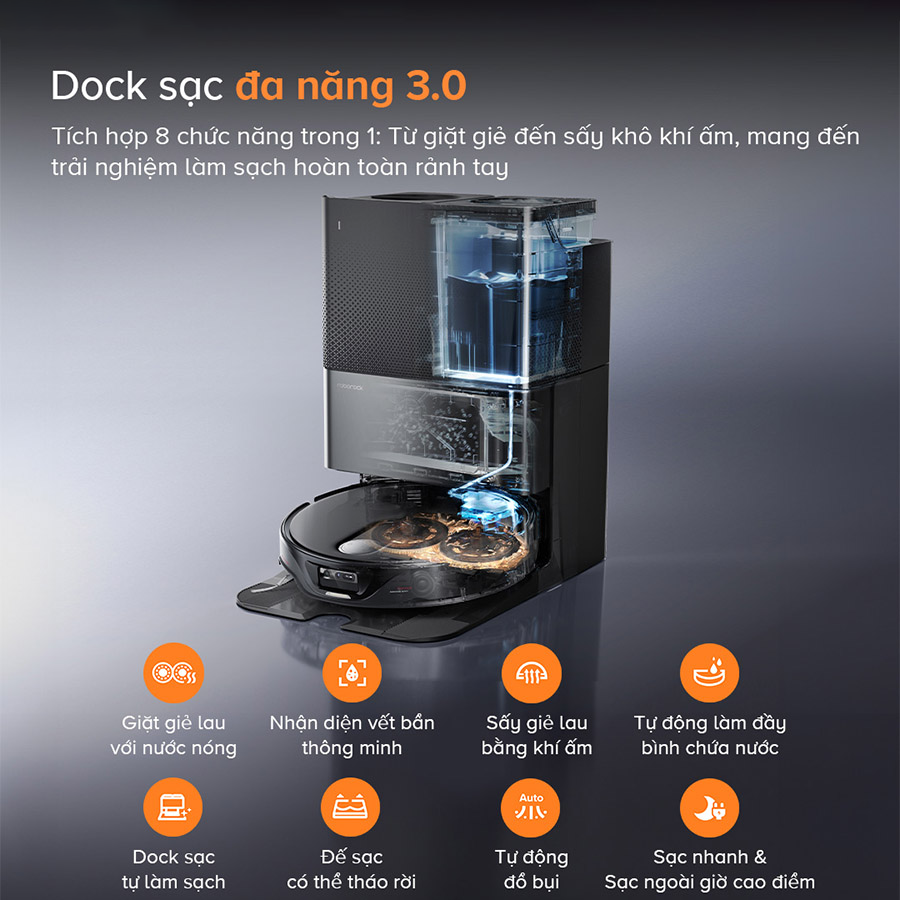 Dock sạc đa năng 3.0

Tích hợp 8 chức năng trong 1: Từ giặt giẻ đến sấy khô khí ấm, mang đến trải nghiệm làm sạch hoàn toàn rảnh tay

roborock

Giặt giẻ lau với nước nóng

Nhận diện vết bẩn thông minh

Sấy giẻ lau bằng khí ấm

Tự động làm đầy bình chứa nước

Dock sạc tự làm sạch

Đế sạc có thể tháo rời

Auto

Tự động đổ bụi

Sạc nhanh & Sạc ngoài giờ cao điểm